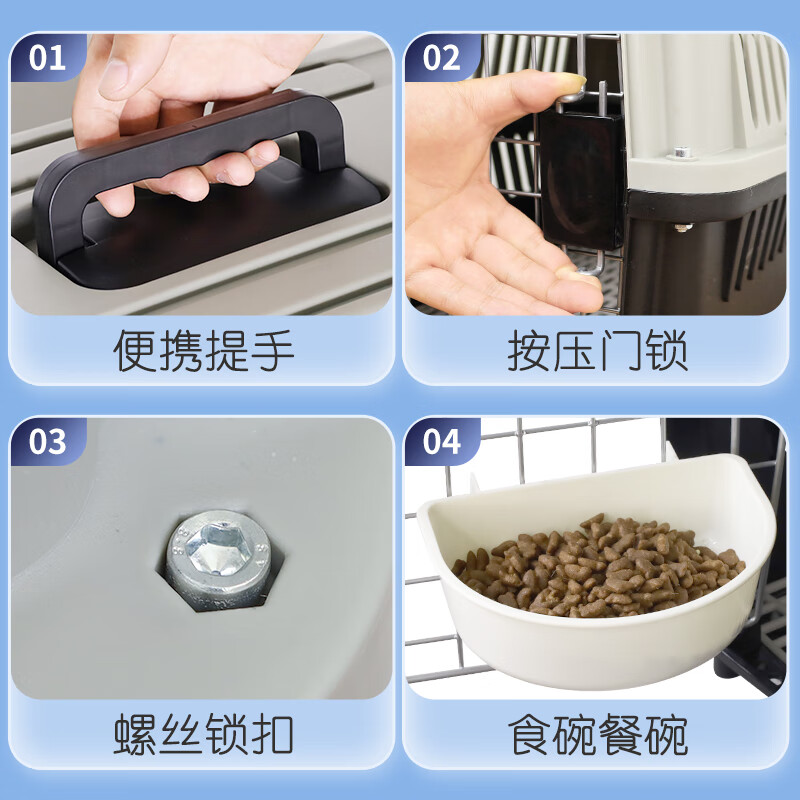 01

便携提手

02

按压门锁

03

螺丝锁扣

04

食碗餐碗