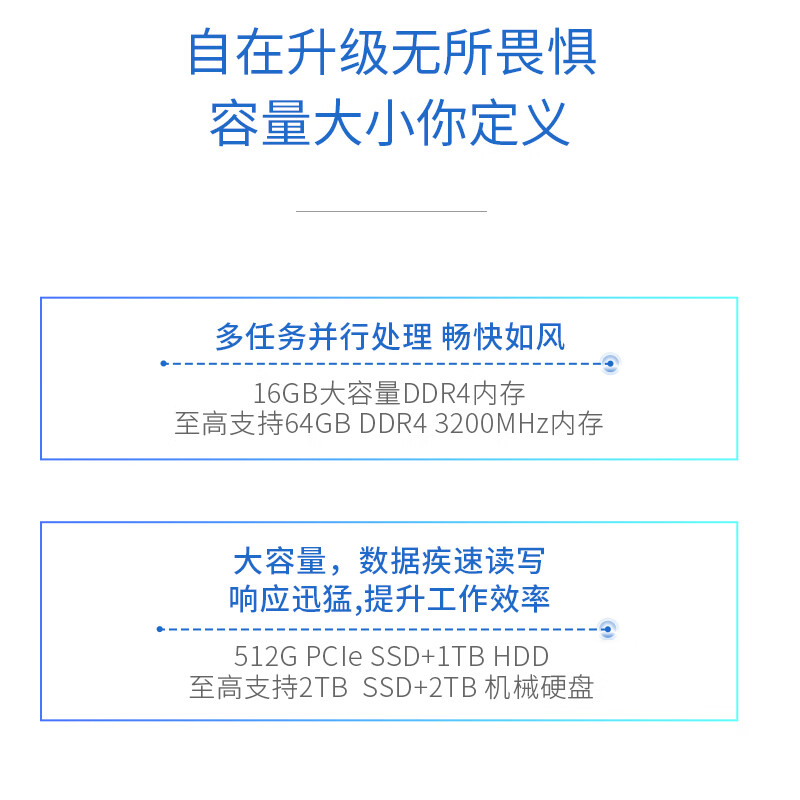 自在升级无所畏惧
容量大小你定义

多任务并行处理 畅快如风

16GB大容量DDR4内存
至高支持64GB DDR4 3200MHz内存

大容量，数据疾速读写
响应迅猛,提升工作效率

512G PCIe SSD+1TB HDD
至高支持2TB SSD+2TB 机械硬盘