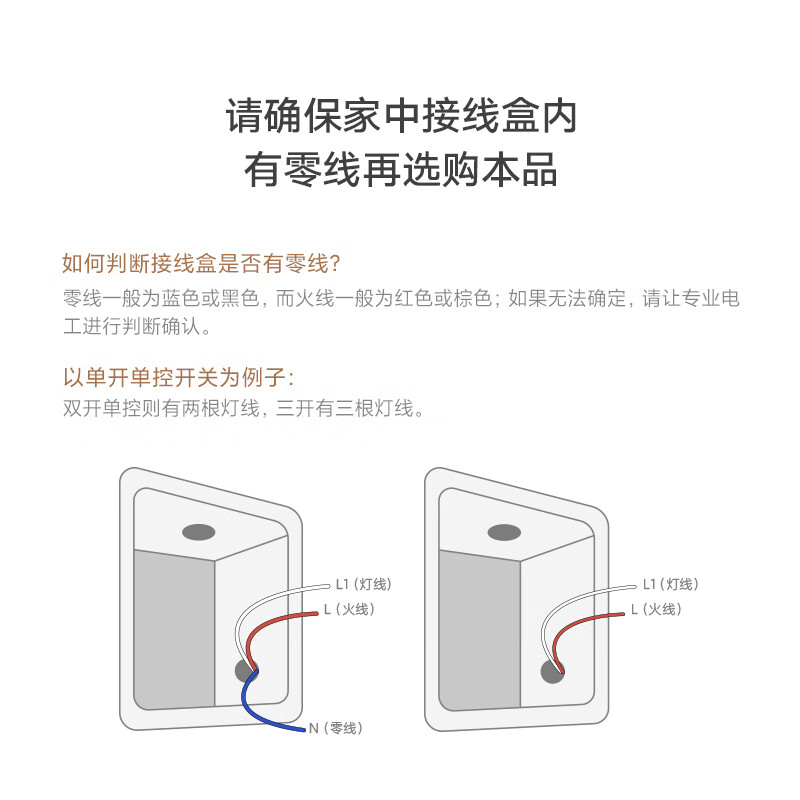 请确保家中接线盒内
有零线再选购本品

如何判断接线盒是否有零线?
零线一般为蓝色或黑色，而火线一般为红色或棕色；如果无法确定，请让专业电工进行判断确认。

以单开单控开关为例子：
双开单控则有两根灯线，三开有三根灯线。

L1（灯线）
L（火线）
N（零线）

L1（灯线）
L（火线）