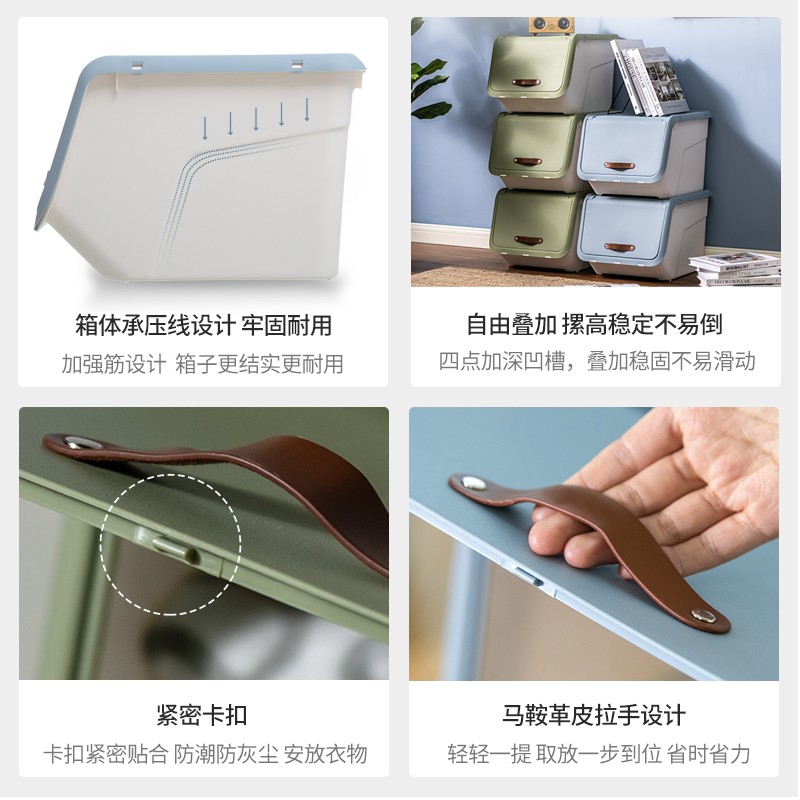 箱体承压线设计 牢固耐用
加强筋设计 箱子更结实更耐用

自由叠加 摞高稳定不易倒
四点加深凹槽，叠加稳固不易滑动

紧密卡扣
卡扣紧密贴合 防潮防灰尘 安放衣物

马鞍革皮拉手设计
轻轻一提 取放一步到位 省时省力