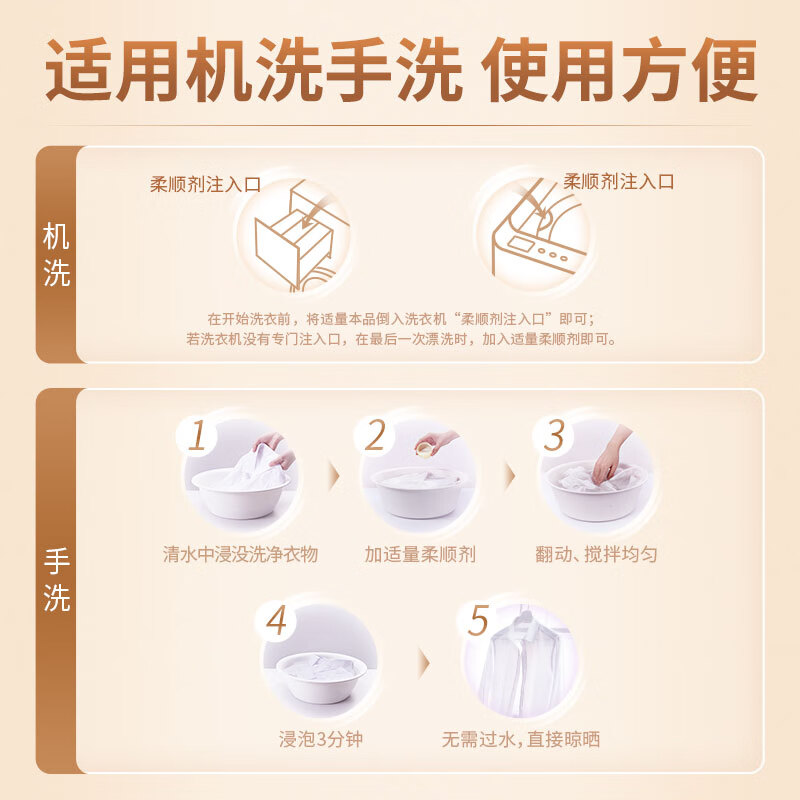 适用机洗手洗 使用方便

机洗

柔顺剂注入口

柔顺剂注入口

在开始洗衣前，将适量本品倒入洗衣机“柔顺剂注入口”即可；
若洗衣机没有专门注入口，在最后一次漂洗时，加入适量柔顺剂即可。

手洗

1
清水中浸没洗净衣物

2
加适量柔顺剂

3
翻动、搅拌均匀

4
浸泡3分钟

5
无需过水，直接晾晒