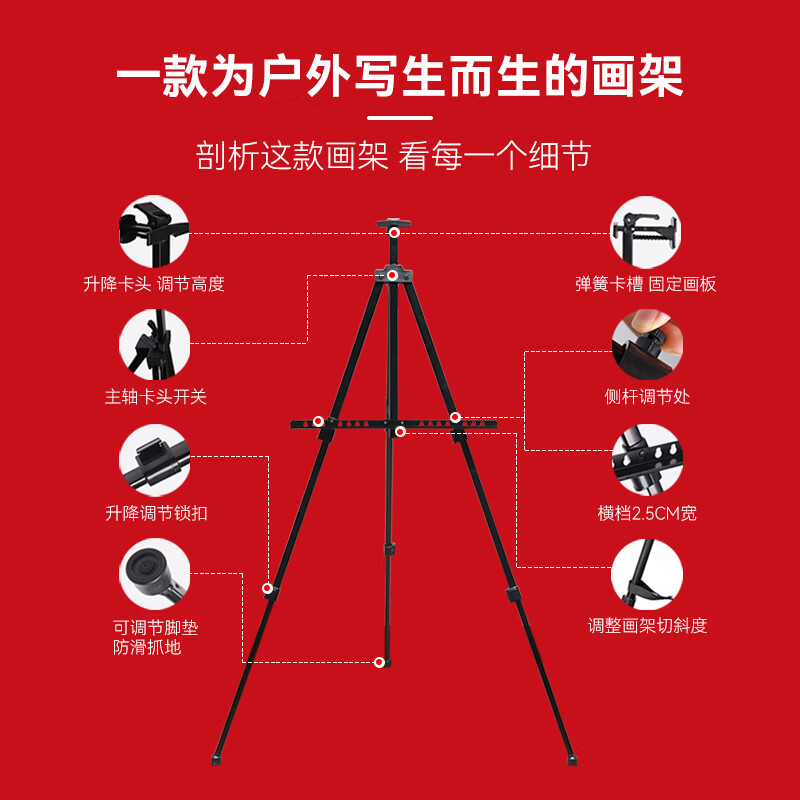 一款为户外写生而生的画架

剖析这款画架 看每一个细节

升降卡头 调节高度

主轴卡头开关

升降调节锁扣

可调节脚垫
防滑抓地

弹簧卡槽 固定画板

侧杆调节处

横档2.5CM宽

调整画架切斜度