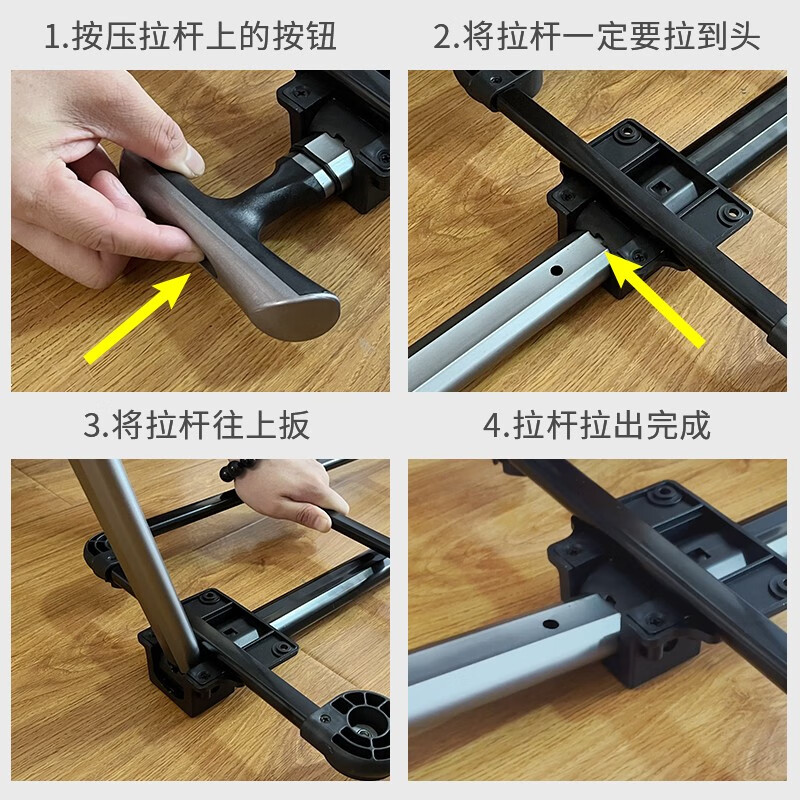 1.按压拉杆上的按钮

2.将拉杆一定要拉到头

3.将拉杆往上扳

4.拉杆拉出完成