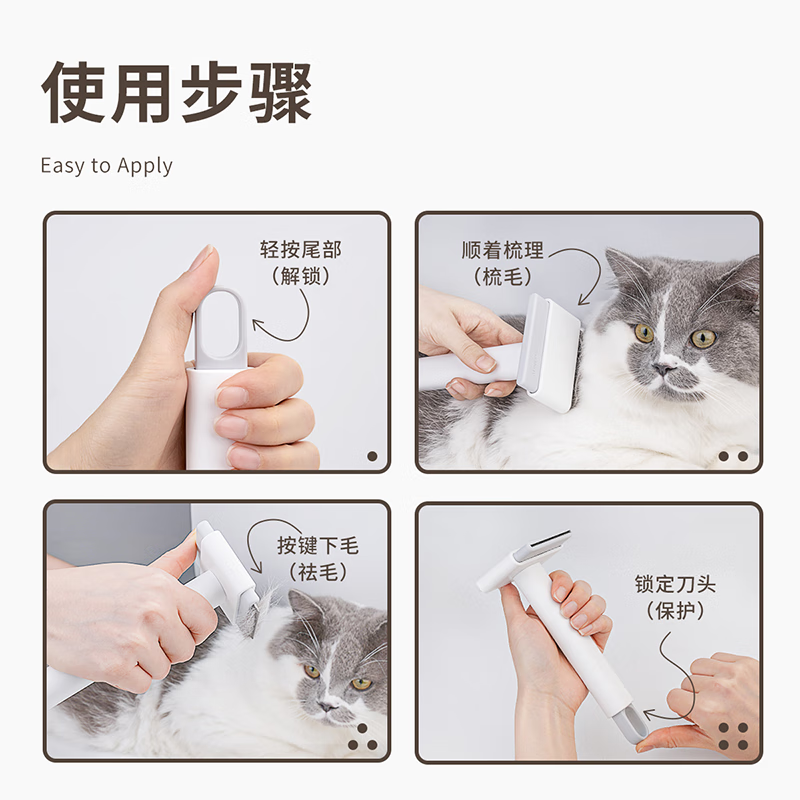 使用步骤

Easy to Apply

轻按尾部
（解锁）

顺着梳理
（梳毛）

按键下毛
（祛毛）

锁定刀头
（保护）