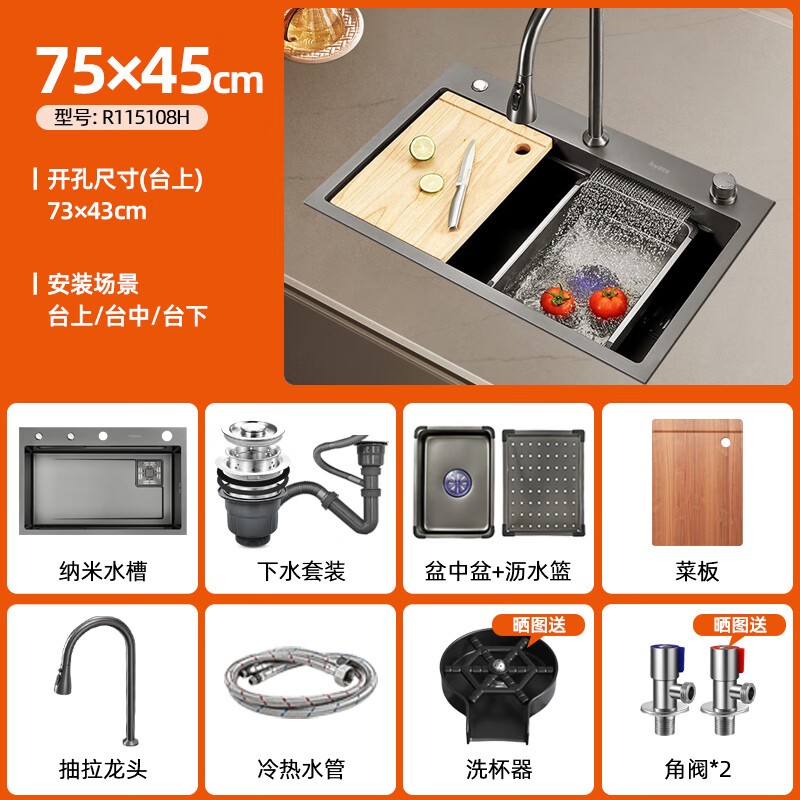 75×45cm

型号: R115108H

开孔尺寸(台上)
73×43cm

安装场景
台上/台中/台下

纳米水槽

下水套装

盆中盆+沥水篮

菜板

抽拉龙头

冷热水管

晒图送

洗杯器

晒图送

角阀*2