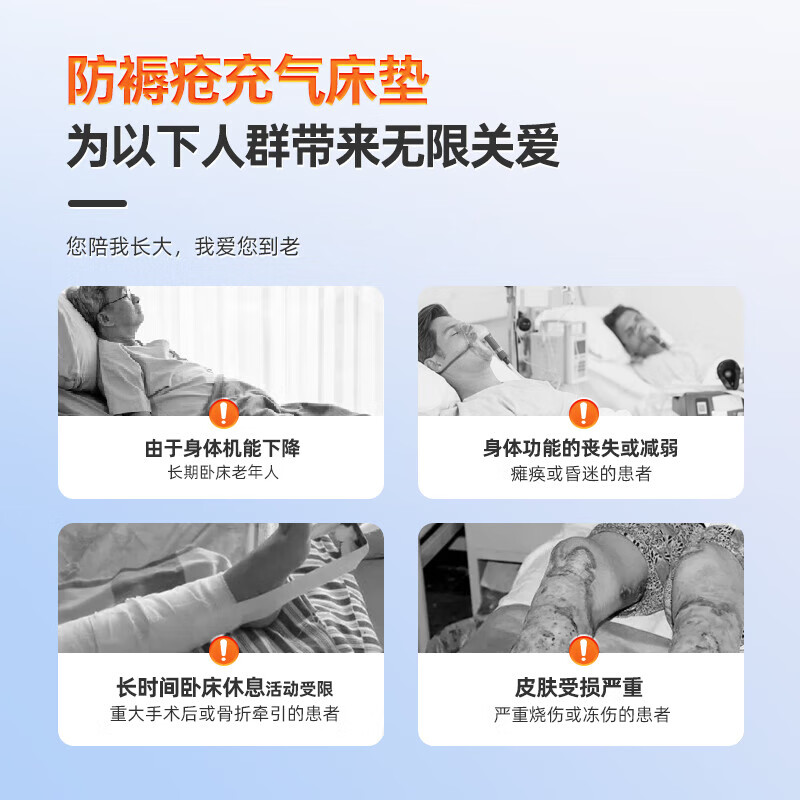 防褥疮充气床垫
为以下人群带来无限关爱

您陪我长大，我爱您到老

由于身体机能下降
长期卧床老年人

身体功能的丧失或减弱
瘫痪或昏迷的患者

长时间卧床休息活动受限
重大手术后或骨折牵引的患者

皮肤受损严重
严重烧伤或冻伤的患者