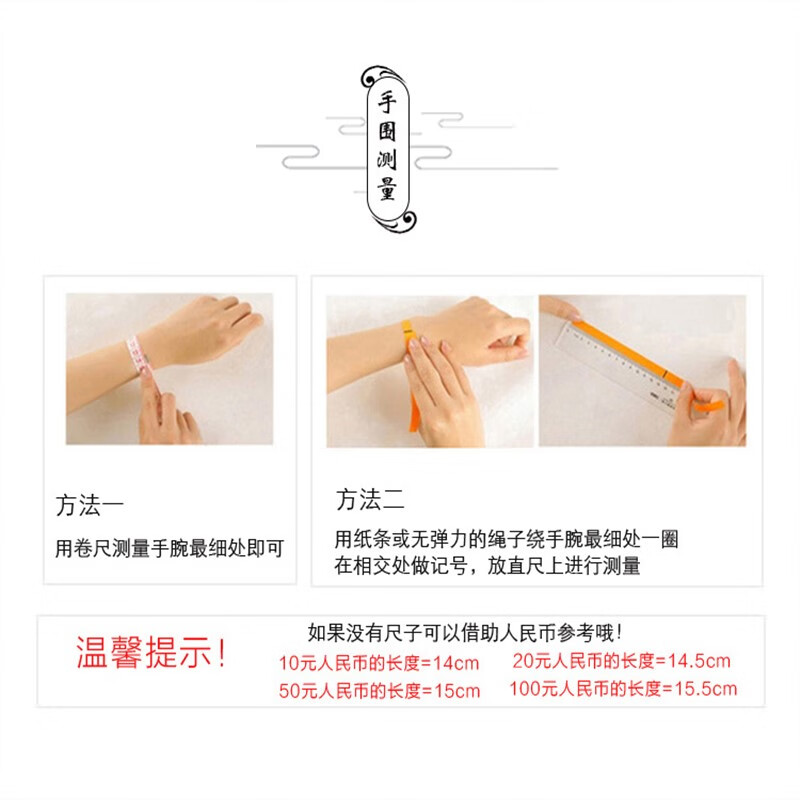 手围测量

方法一

用卷尺测量手腕最细处即可

方法二

用纸条或无弹力的绳子绕手腕最细处一圈
在相交处做记号，放直尺上进行测量

温馨提示！

如果没有尺子可以借助人民币参考哦！

10元人民币的长度=14cm
20元人民币的长度=14.5cm
50元人民币的长度=15cm
100元人民币的长度=15.5cm