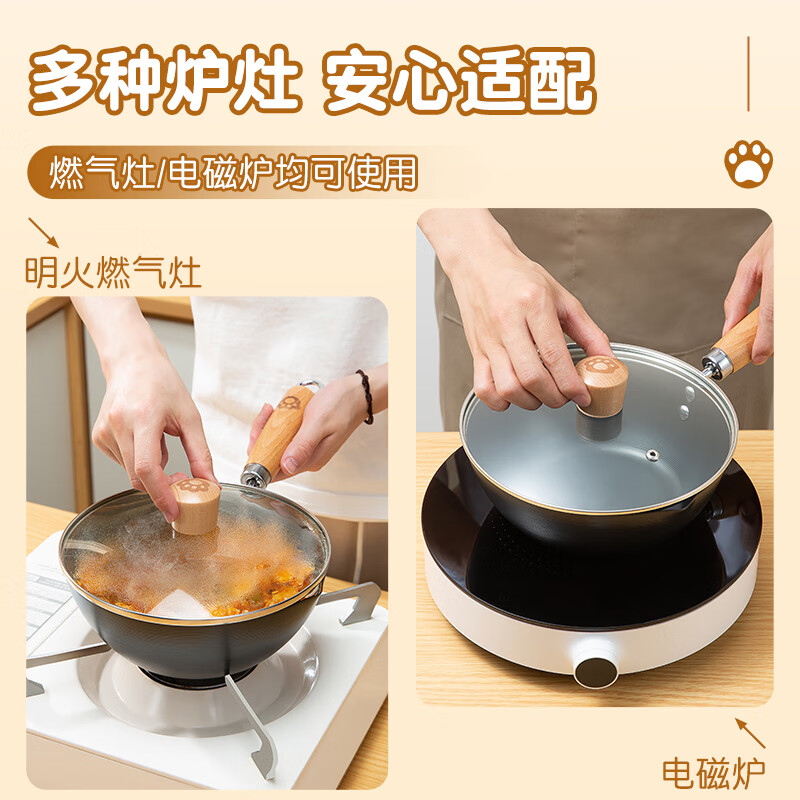 多种炉灶 安心适配

燃气灶/电磁炉均可使用

明火燃气灶

电磁炉