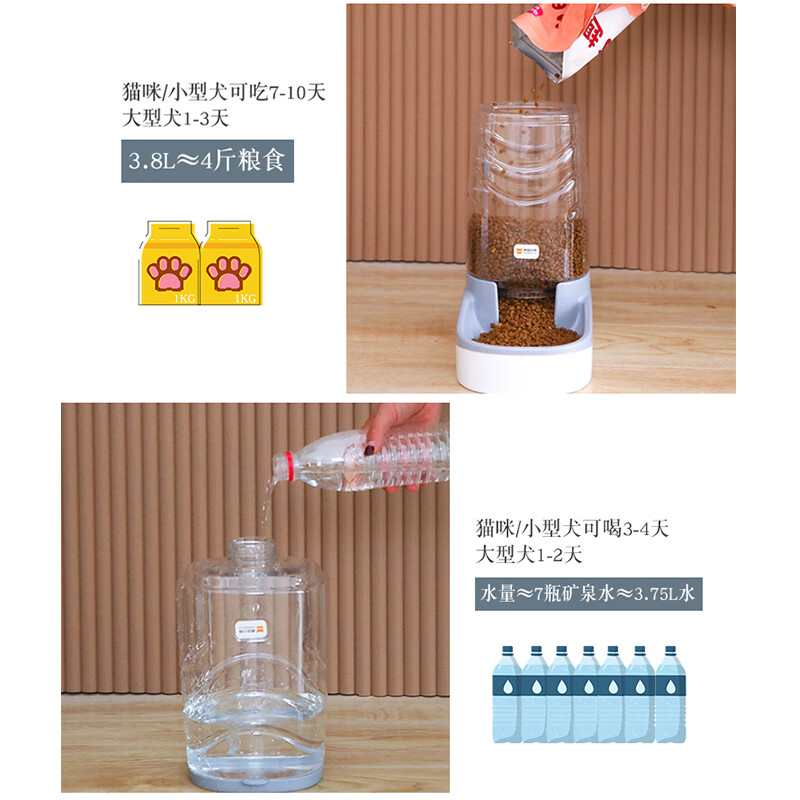 猫咪/小型犬可吃7-10天
大型犬1-3天

3.8L≈4斤粮食

1KG 1KG

猫咪/小型犬可喝3-4天
大型犬1-2天

水量≈7瓶矿泉水≈3.75L水