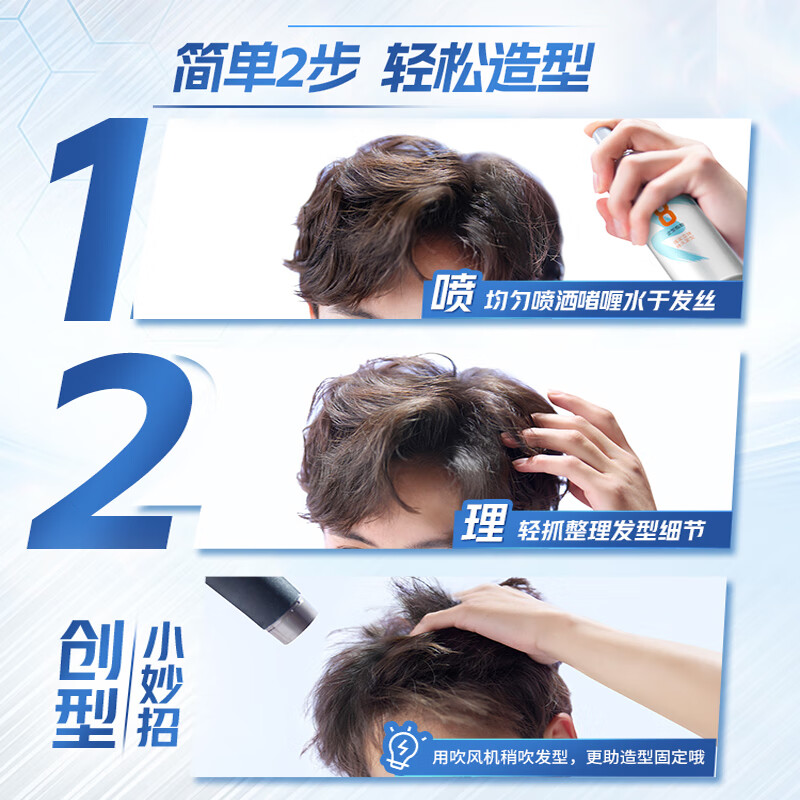 简单2步 轻松造型

1

喷 均匀喷洒啫喱水于发丝

2

理 轻抓整理发型细节

创型 小妙招

用吹风机稍吹发型，更助造型固定哦