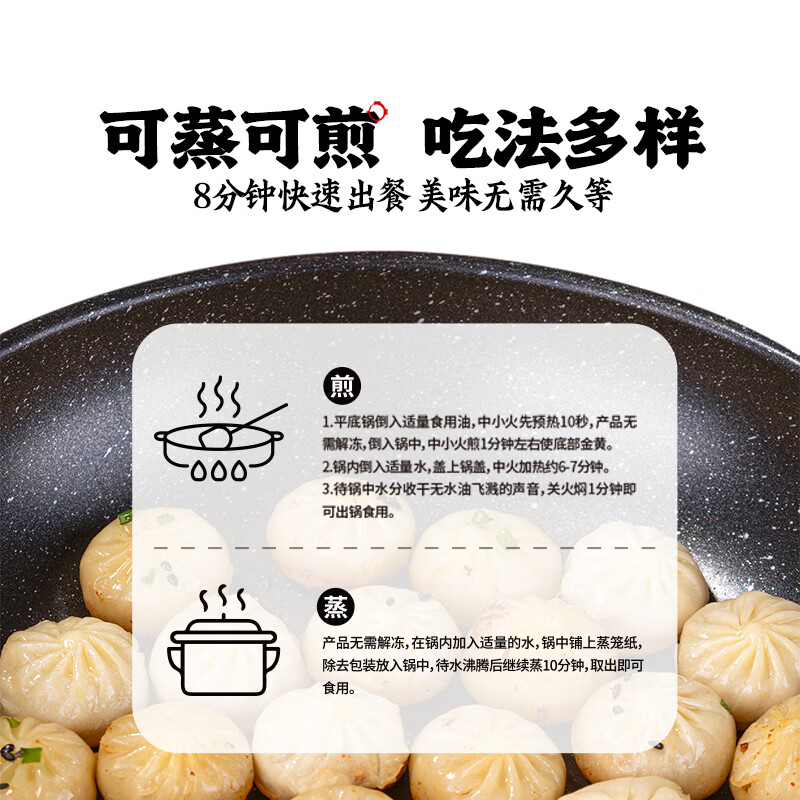 可蒸可煎 吃法多样

8分钟快速出餐 美味无需久等

煎

1.平底锅倒入适量食用油，中小火先预热10秒，产品无需解冻，倒入锅中，中小火煎1分钟左右使底部金黄。
2.锅内倒入适量水，盖上锅盖，中火加热约6-7分钟。
3.待锅中水分收干无水油飞溅的声音，关火焖1分钟即可出锅食用。

蒸

产品无需解冻，在锅内加入适量的水，锅中铺上蒸笼纸，除去包装放入锅中，待水沸腾后继续蒸10分钟，取出即可食用。