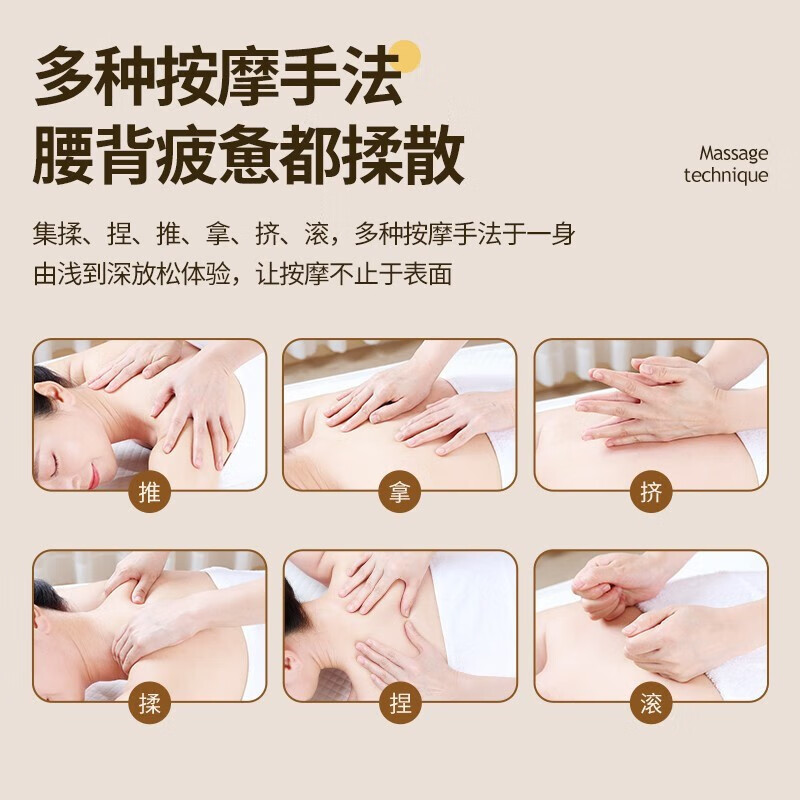 多种按摩手法
腰背疲惫都揉散

Massage technique

集揉、捏、推、拿、挤、滚，多种按摩手法于一身
由浅到深放松体验，让按摩不止于表面

推

拿

挤

揉

捏

滚