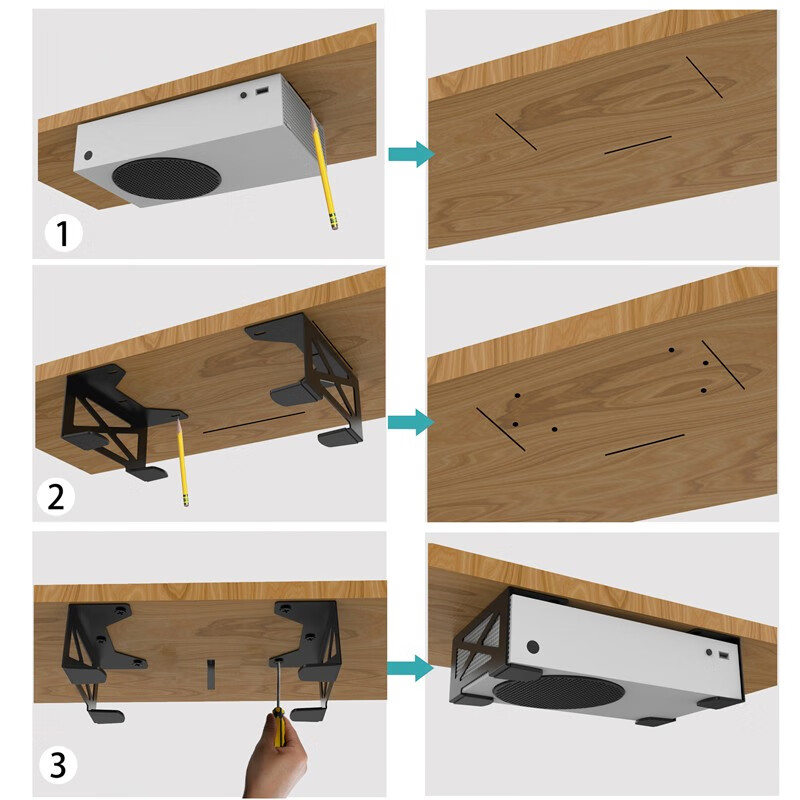 1

2

3