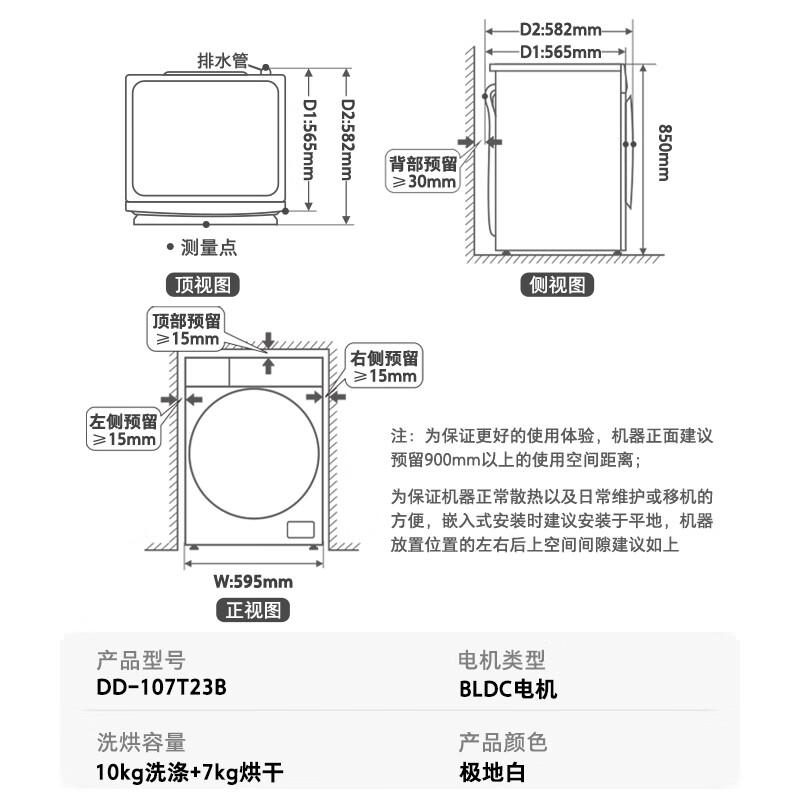 排水管

D1:565mm

D2:582mm

• 测量点

顶视图

D2:582mm

D1:565mm

850mm

背部预留
≥30mm

侧视图

顶部预留
≥15mm

右侧预留
≥15mm

左侧预留
≥15mm

W:595mm

正视图

注：为保证更好的使用体验，机器正面建议预留900mm以上的使用空间距离；

为保证机器正常散热以及日常维护或移机的方便，嵌入式安装时建议安装于平地，机器放置位置的左右后上空间间隙建议如上

产品型号
DD-107T23B

电机类型
BLDC电机

洗烘容量
10kg洗涤+7kg烘干

产品颜色
极地白