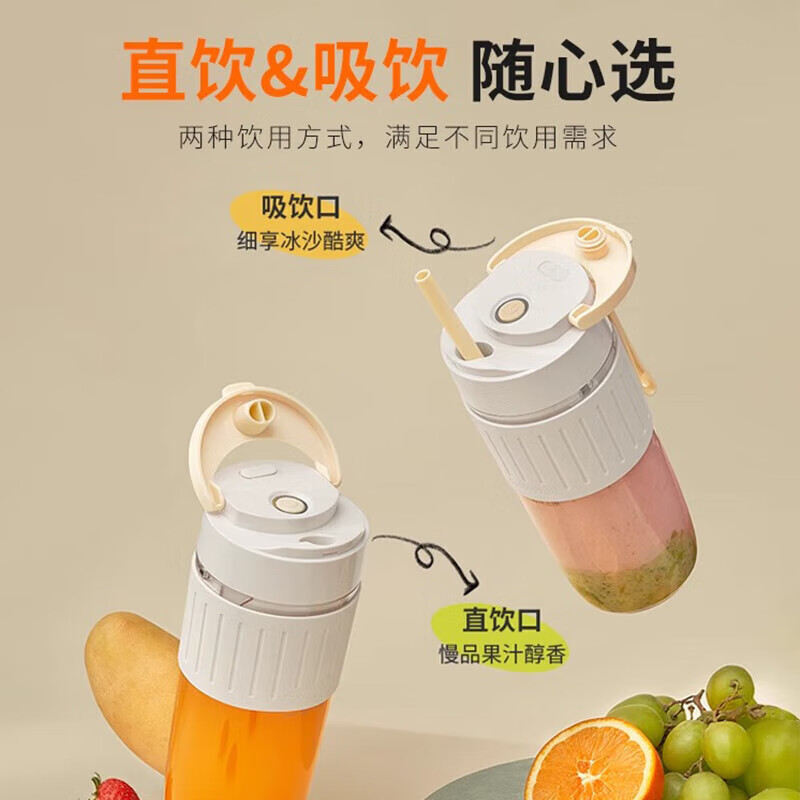 直饮&吸饮 随心选

两种饮用方式，满足不同饮用需求

吸饮口
细享冰沙酷爽

直饮口
慢品果汁醇香