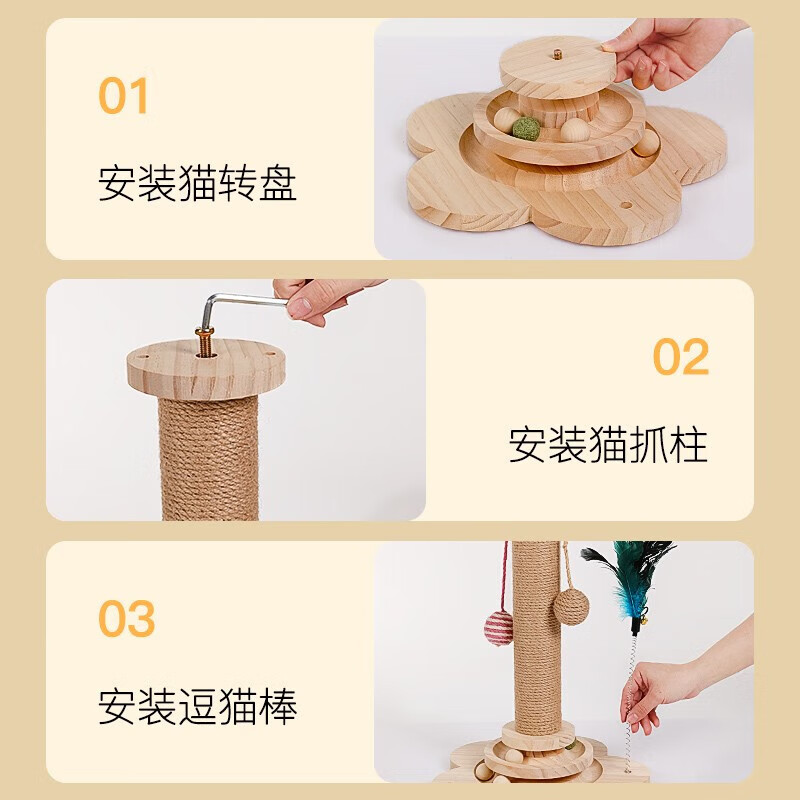 01
安装猫转盘

02
安装猫抓柱

03
安装逗猫棒