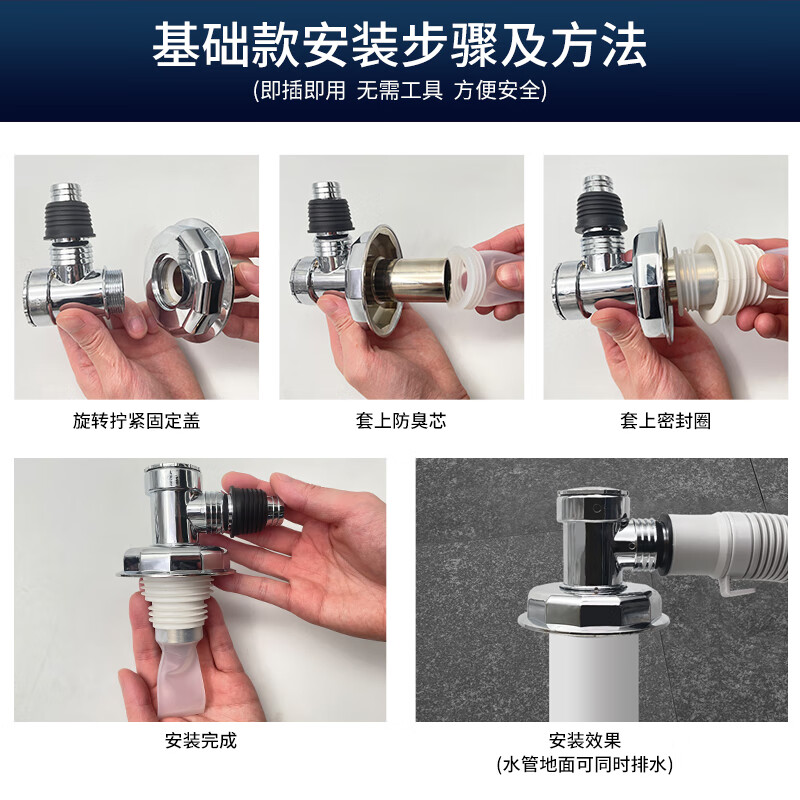 基础款安装步骤及方法
(即插即用 无需工具 方便安全)

旋转拧紧固定盖

套上防臭芯

套上密封圈

安装完成

安装效果
(水管地面可同时排水)