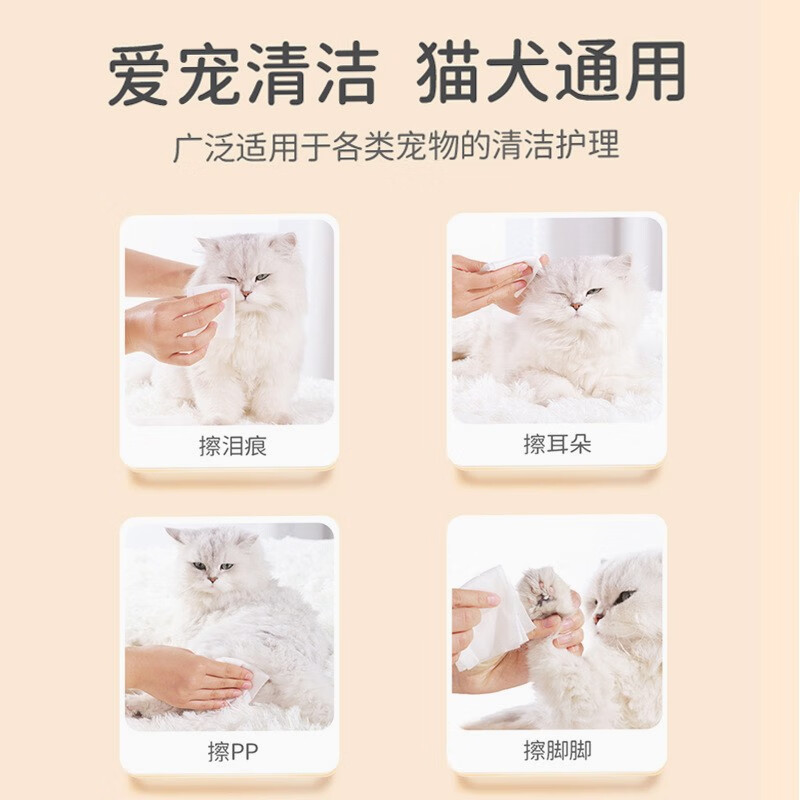 爱宠清洁 猫犬通用

广泛适用于各类宠物的清洁护理

擦泪痕

擦耳朵

擦PP

擦脚脚