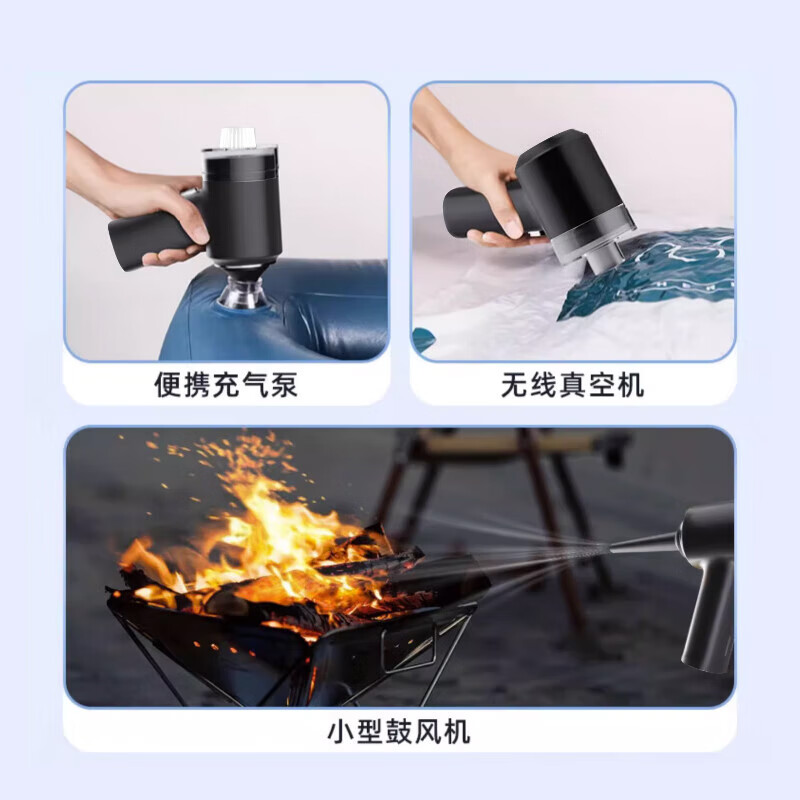 便携充气泵

无线真空机

小型鼓风机