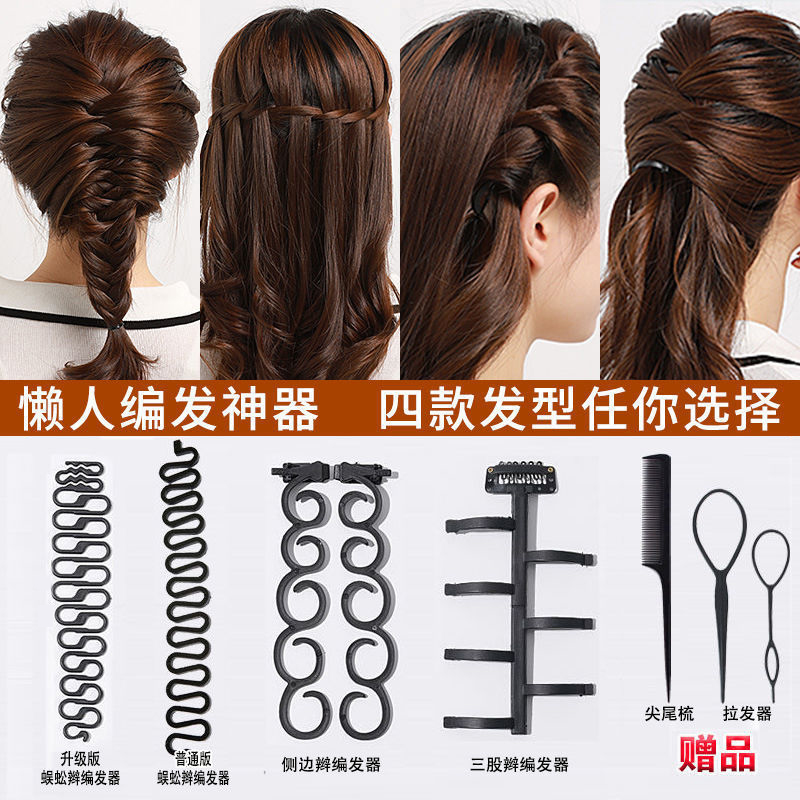 懒人编发神器 四款发型任你选择

升级版
蜈蚣辫编发器

普通版
蜈蚣辫编发器

侧边辫编发器

三股辫编发器

尖尾梳

拉发器

赠品