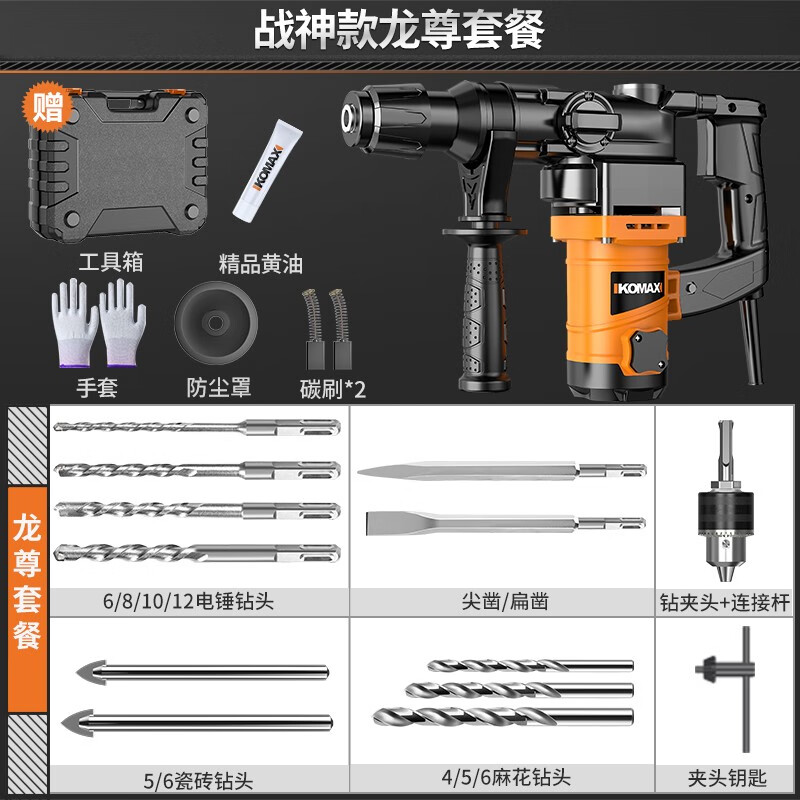 战神款龙尊套餐

赠

KOMAX

工具箱

精品黄油

KOMAX

手套

防尘罩

碳刷*2

龙尊套餐

6/8/10/12电锤钻头

尖凿/扁凿

钻夹头+连接杆

5/6瓷砖钻头

4/5/6麻花钻头

夹头钥匙