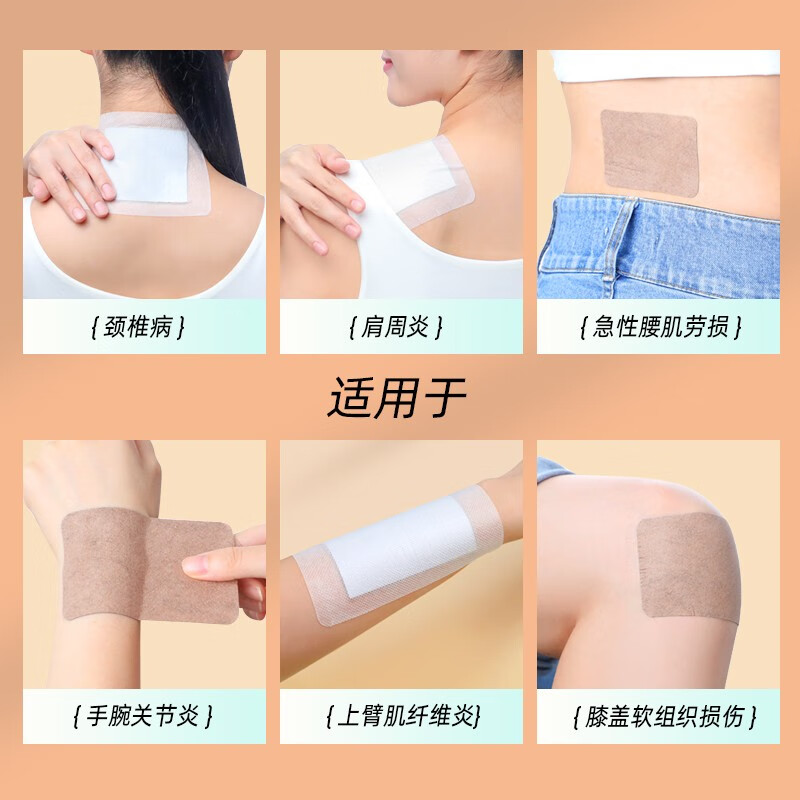 { 颈椎病 }

{ 肩周炎 }

{ 急性腰肌劳损 }

适用于

{ 手腕关节炎 }

{ 上臂肌纤维炎 }

{ 膝盖软组织损伤 }