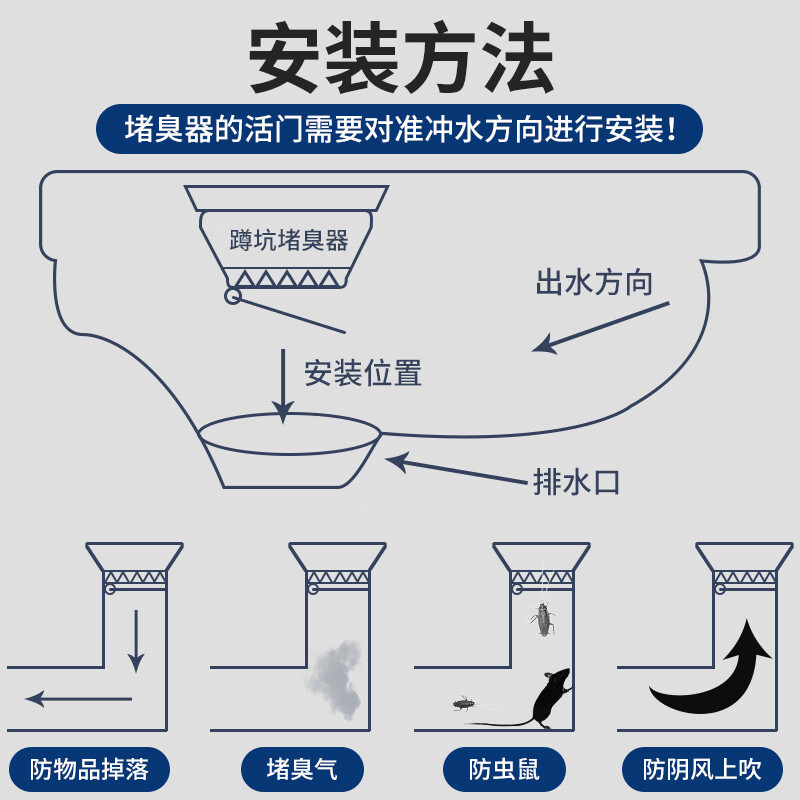 安装方法

堵臭器的活门需要对准冲水方向进行安装！

蹲坑堵臭器

出水方向

安装位置

排水口

防物品掉落

堵臭气

防虫鼠

防阴风上吹