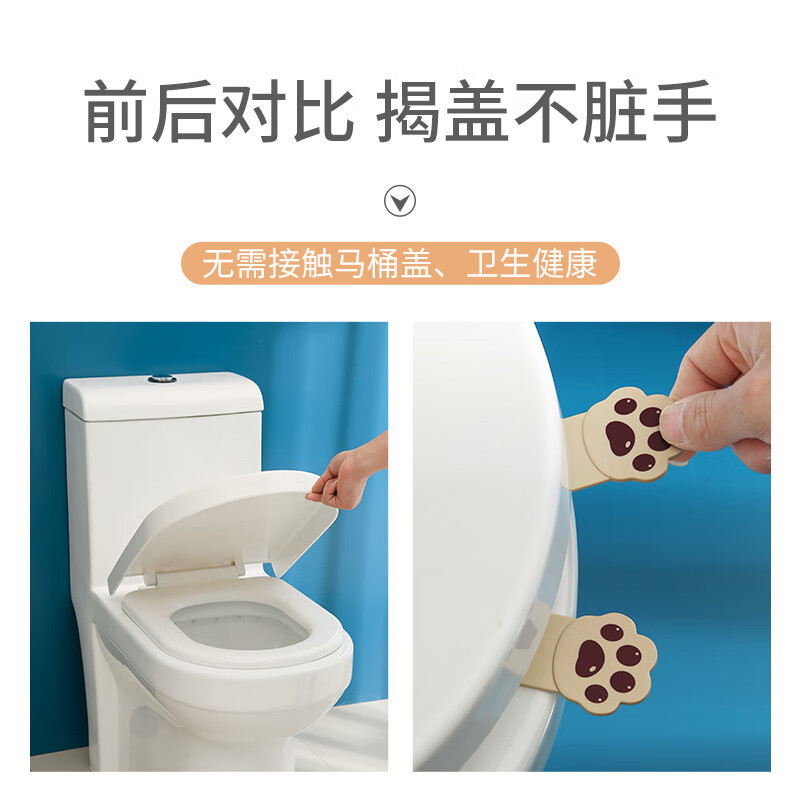 前后对比 揭盖不脏手

无需接触马桶盖、卫生健康