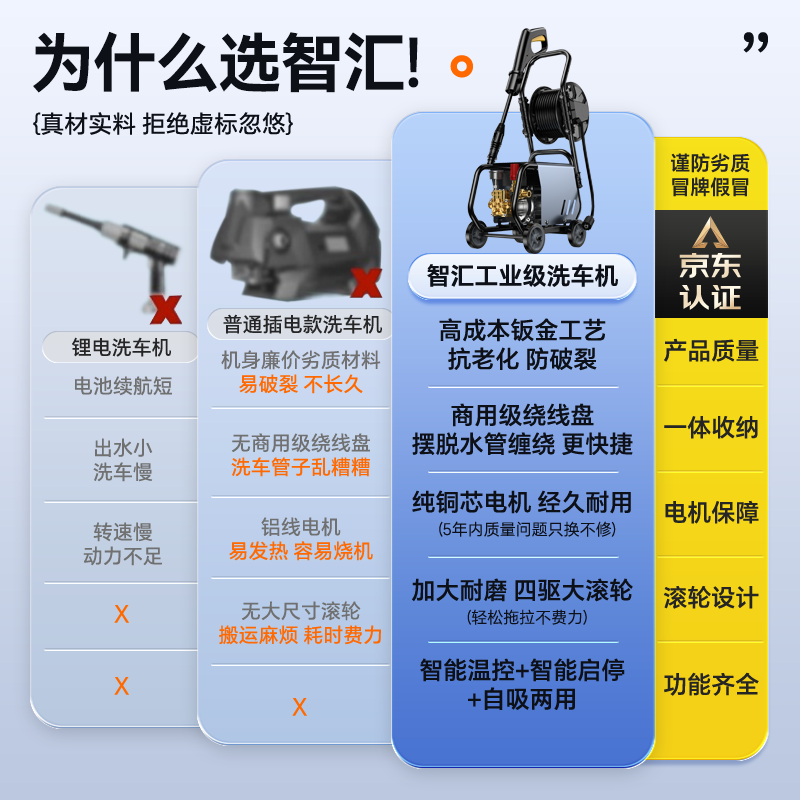 为什么选智汇!

{真材实料 拒绝虚标忽悠}

锂电洗车机

电池续航短

出水小
洗车慢

转速慢
动力不足

X

X

普通插电款洗车机

机身廉价劣质材料
易破裂 不长久

无商用级绕线盘
洗车管子乱糟糟

铝线电机
易发热 容易烧机

无大尺寸滚轮
搬运麻烦 耗时费力

X

智汇工业级洗车机

高成本钣金工艺
抗老化 防破裂

商用级绕线盘
摆脱水管缠绕 更快捷

纯铜芯电机 经久耐用
(5年内质量问题只换不修)

加大耐磨 四驱大滚轮
(轻松拖拉不费力)

智能温控+智能启停
+自吸两用

谨防劣质
冒牌假冒

京东
认证

产品质量

一体收纳

电机保障

滚轮设计

功能齐全