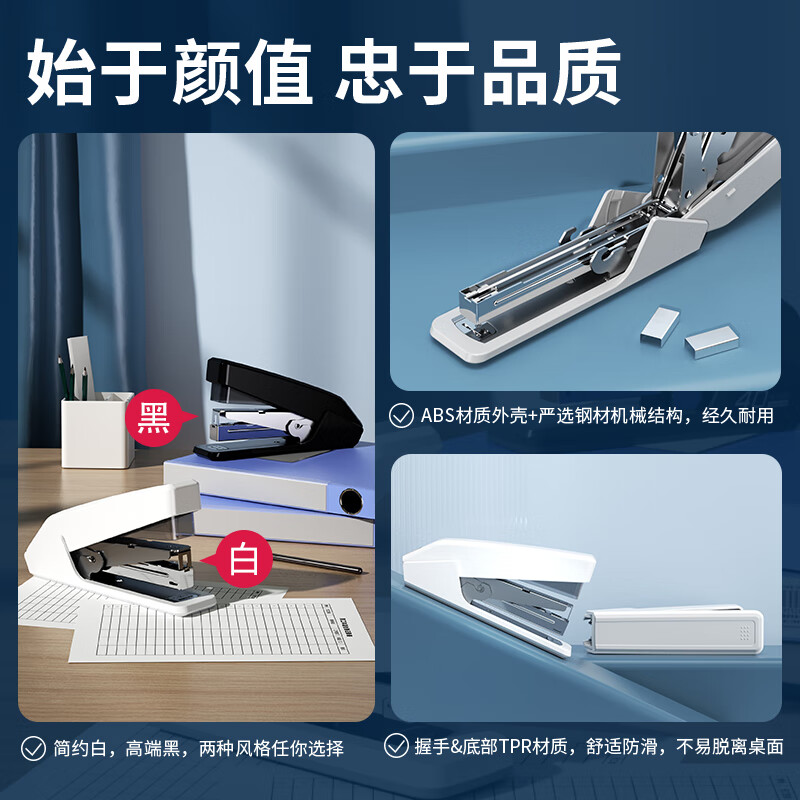 始于颜值 忠于品质

黑

白

简约白，高端黑，两种风格任你选择

ABS材质外壳+严选钢材机械结构，经久耐用

握手&底部TPR材质，舒适防滑，不易脱离桌面