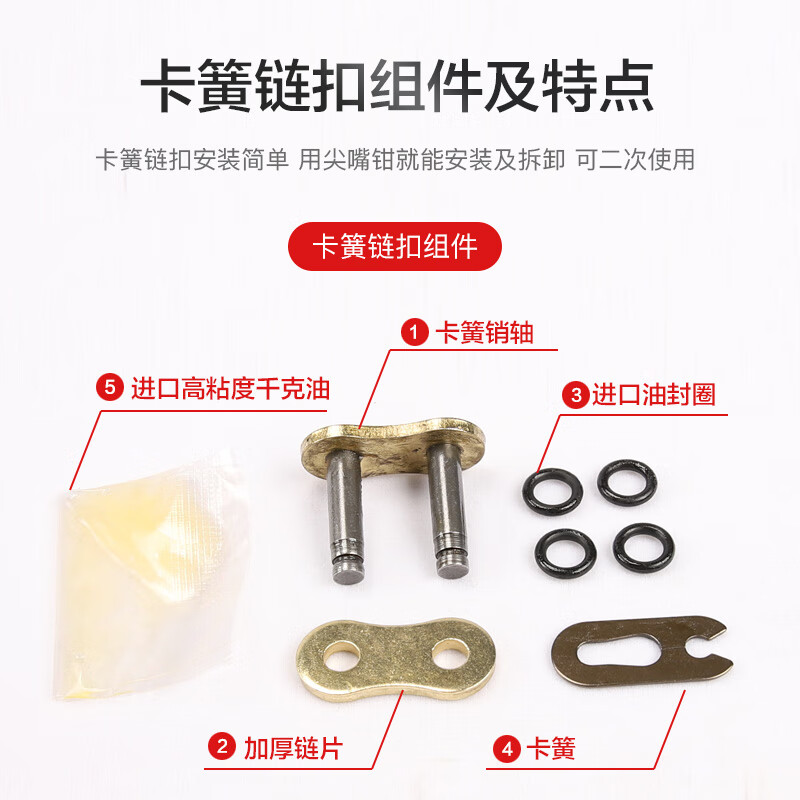 卡簧链扣组件及特点

卡簧链扣安装简单 用尖嘴钳就能安装及拆卸 可二次使用

卡簧链扣组件

1 卡簧销轴

5 进口高粘度千克油

3 进口油封圈

2 加厚链片

4 卡簧