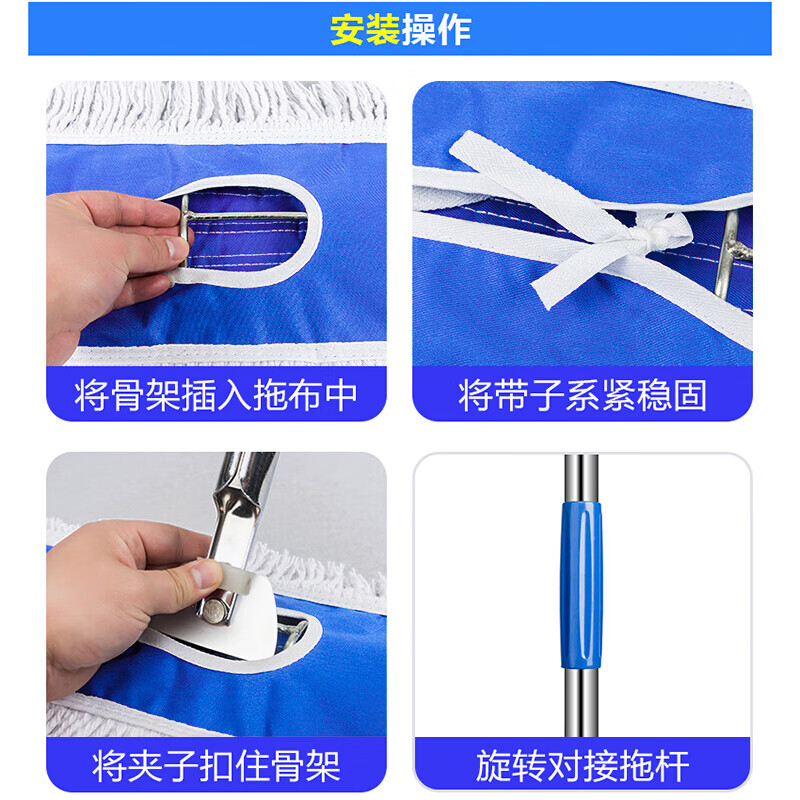 安装操作

将骨架插入拖布中

将带子系紧稳固

将夹子扣住骨架

旋转对接拖杆