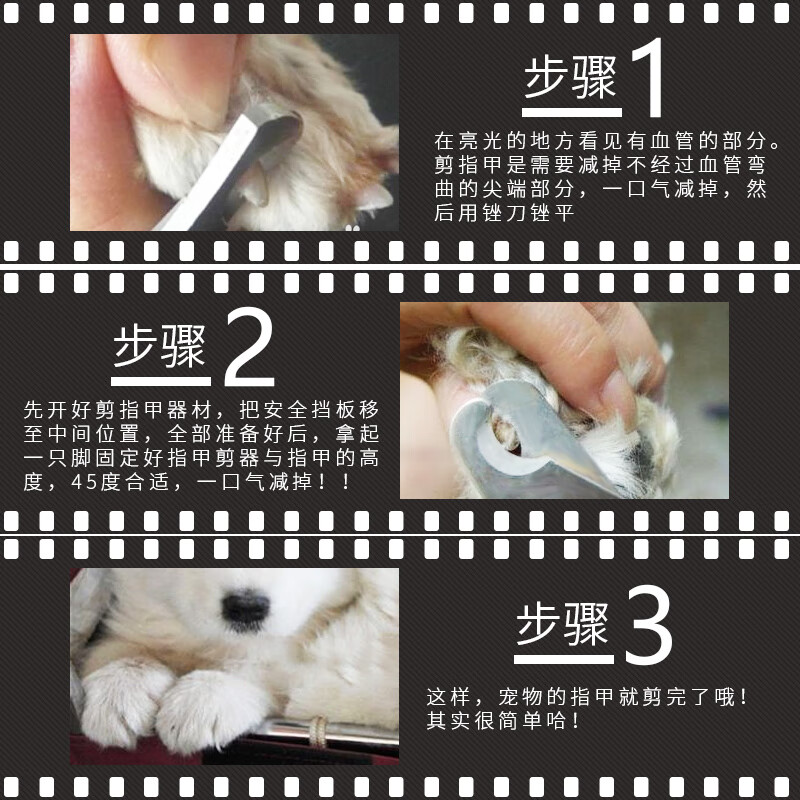 步骤1

在亮光的地方看见有血管的部分。剪指甲是需要减掉不经过血管弯曲的尖端部分，一口气减掉，然后用锉刀锉平

步骤2

先开好剪指甲器材，把安全挡板移至中间位置，全部准备好后，拿起一只脚固定好指甲剪器与指甲的高度，45度合适，一口气减掉！！

步骤3

这样，宠物的指甲就剪完了哦！其实很简单哈！