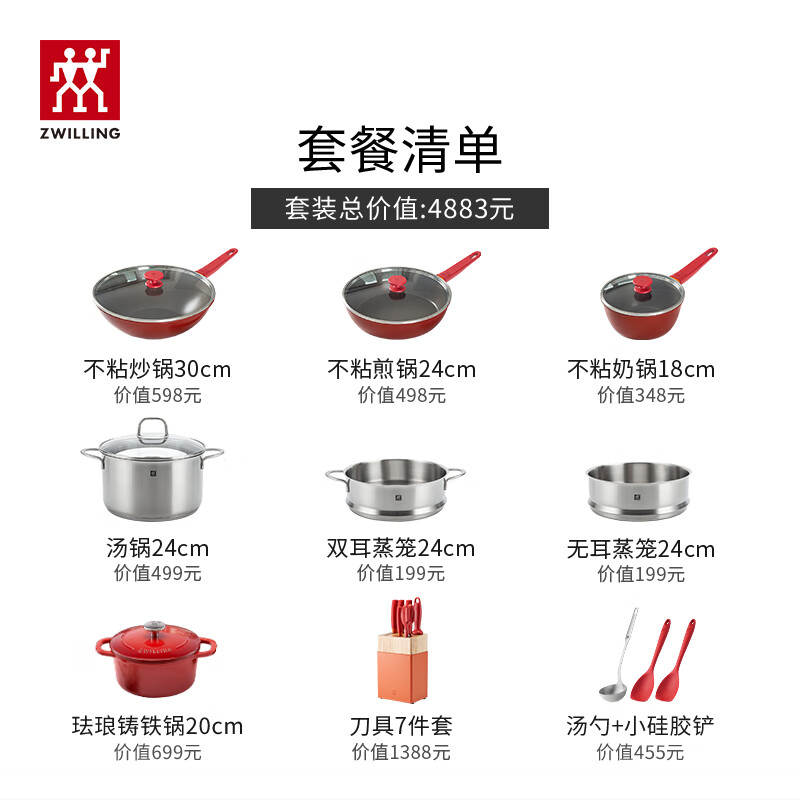 ZWILLING

套餐清单

套装总价值:4883元

不粘炒锅30cm
价值598元

不粘煎锅24cm
价值498元

不粘奶锅18cm
价值348元

汤锅24cm
价值499元

双耳蒸笼24cm
价值199元

无耳蒸笼24cm
价值199元

珐琅铸铁锅20cm
价值699元

刀具7件套
价值1388元

汤勺+小硅胶铲
价值455元