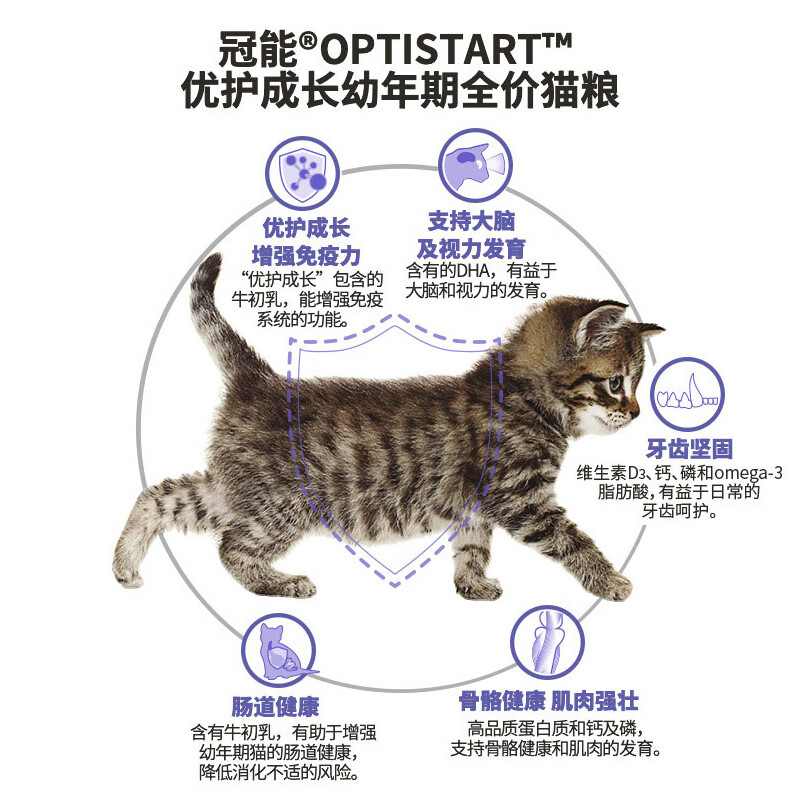 冠能®OPTISTART™
优护成长幼年期全价猫粮

优护成长
增强免疫力
“优护成长”包含的牛初乳，能增强免疫系统的功能。

支持大脑
及视力发育
含有的DHA，有益于大脑和视力的发育。

牙齿坚固
维生素$D_3$、钙、磷和omega-3脂肪酸，有益于日常的牙齿呵护。

肠道健康
含有牛初乳，有助于增强幼年期猫的肠道健康，降低消化不适的风险。

骨骼健康 肌肉强壮
高品质蛋白质和钙及磷，支持骨骼健康和肌肉的发育。