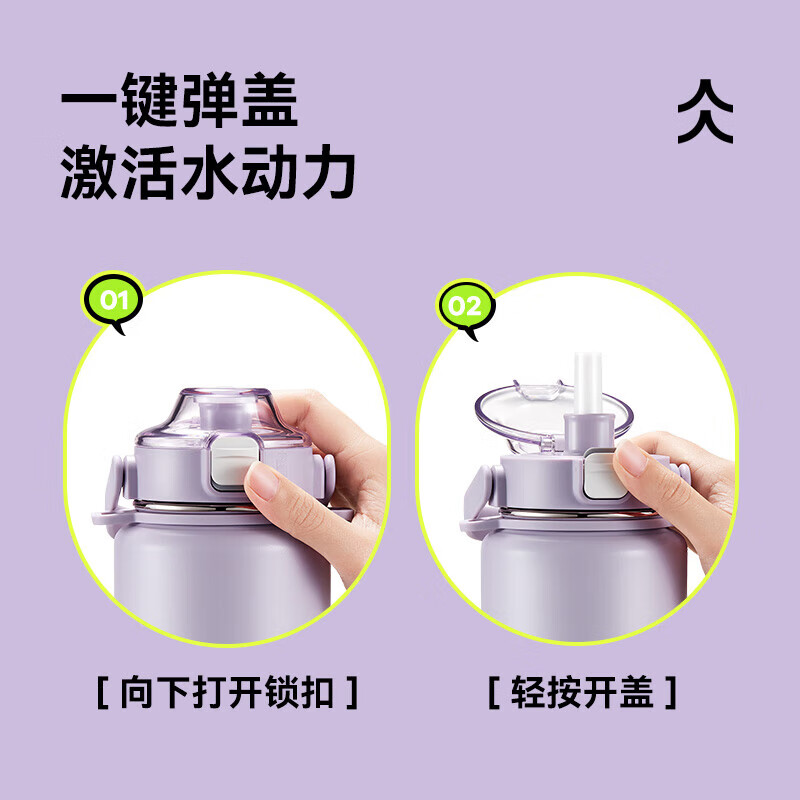 一键弹盖
激活水动力

01

02

[ 向下打开锁扣 ]

[ 轻按开盖 ]