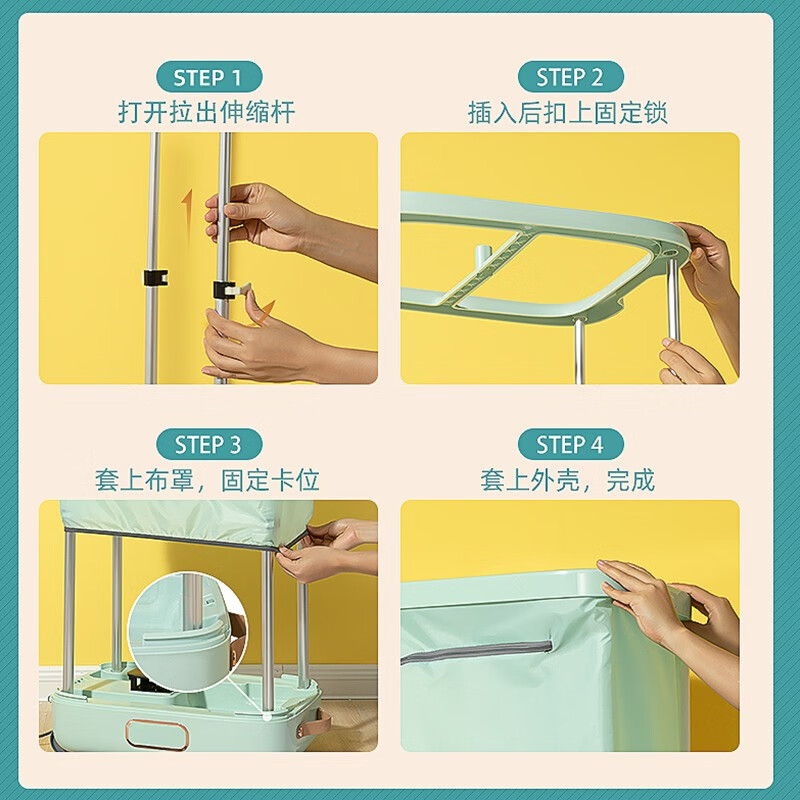 STEP 1
打开拉出伸缩杆

STEP 2
插入后扣上固定锁

STEP 3
套上布罩，固定卡位

STEP 4
套上外壳，完成