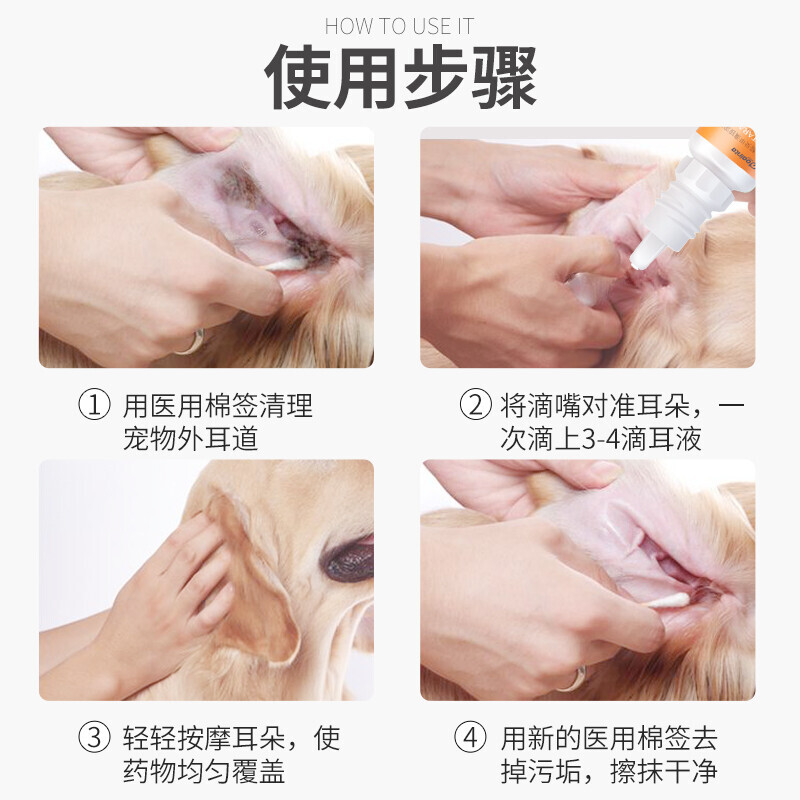 HOW TO USE IT

使用步骤

① 用医用棉签清理宠物外耳道

② 将滴嘴对准耳朵，一次滴上3-4滴耳液

③ 轻轻按摩耳朵，使药物均匀覆盖

④ 用新的医用棉签去掉污垢，擦抹干净