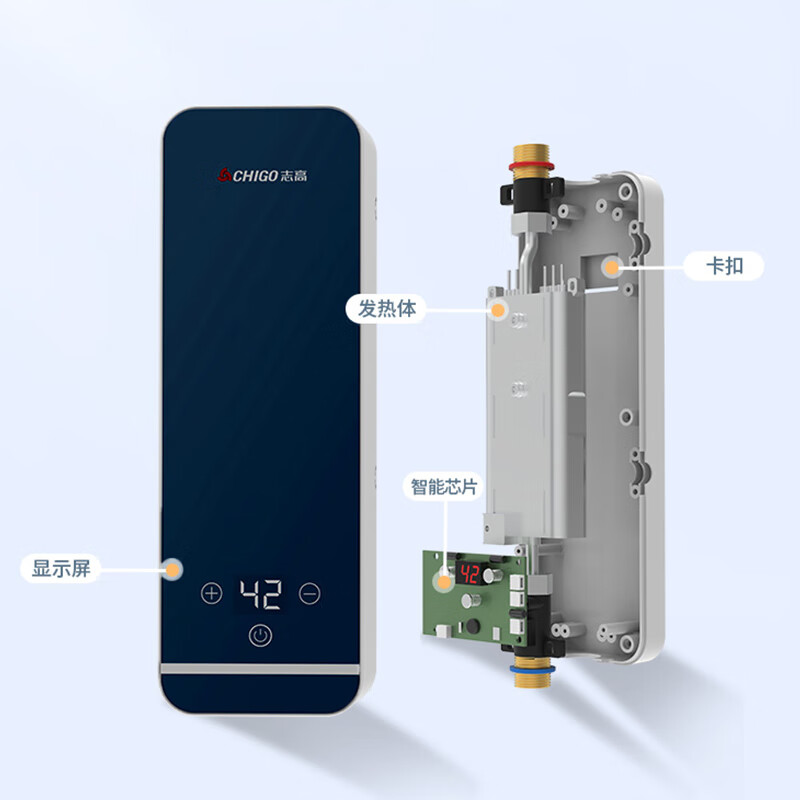 CHIGO志高

卡扣

发热体

智能芯片

显示屏

42

42