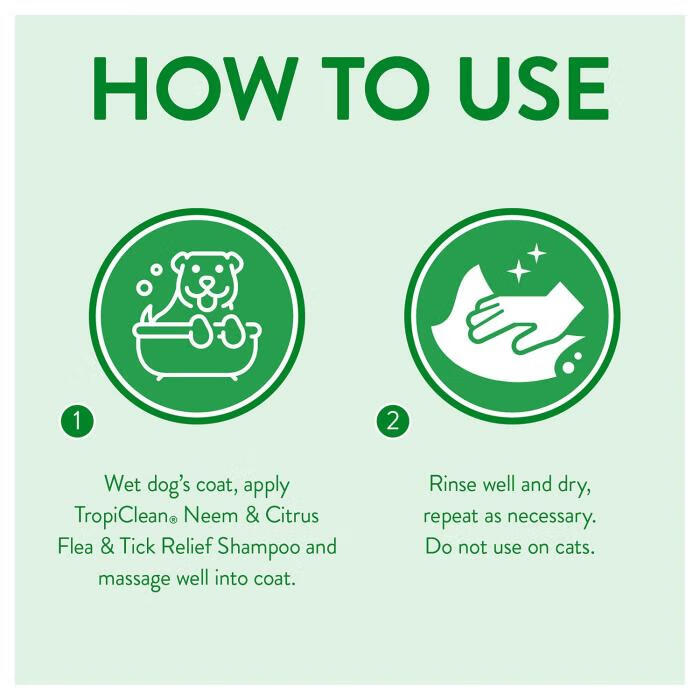 HOW TO USE

1

Wet dog's coat, apply TropiClean® Neem & Citrus Flea & Tick Relief Shampoo and massage well into coat.

2

Rinse well and dry, repeat as necessary. Do not use on cats.