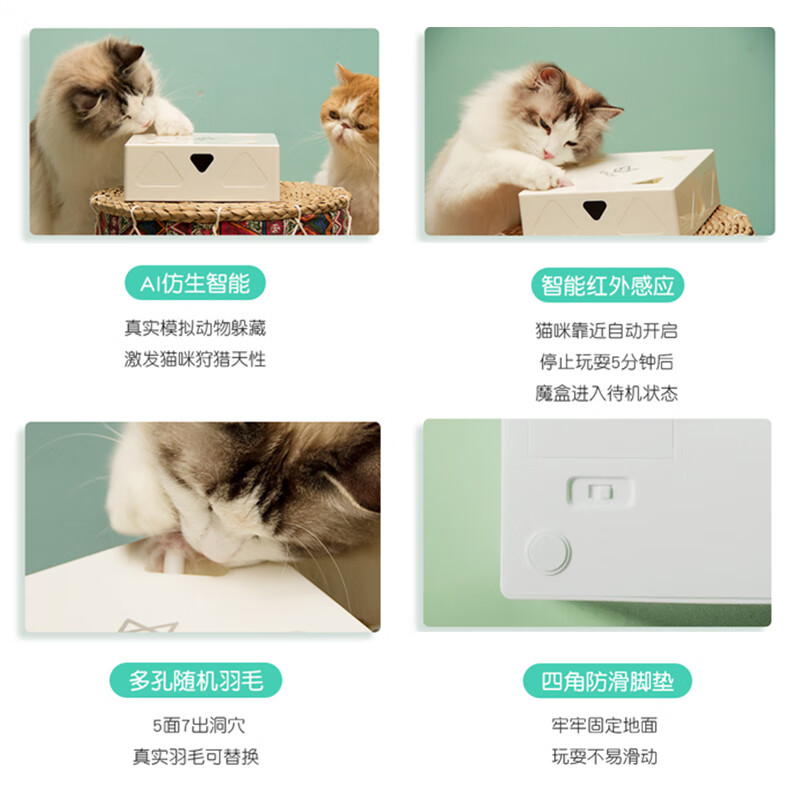 AI仿生智能

真实模拟动物躲藏
激发猫咪狩猎天性

智能红外感应

猫咪靠近自动开启
停止玩耍5分钟后
魔盒进入待机状态

多孔随机羽毛

5面7出洞穴
真实羽毛可替换

四角防滑脚垫

牢牢固定地面
玩耍不易滑动