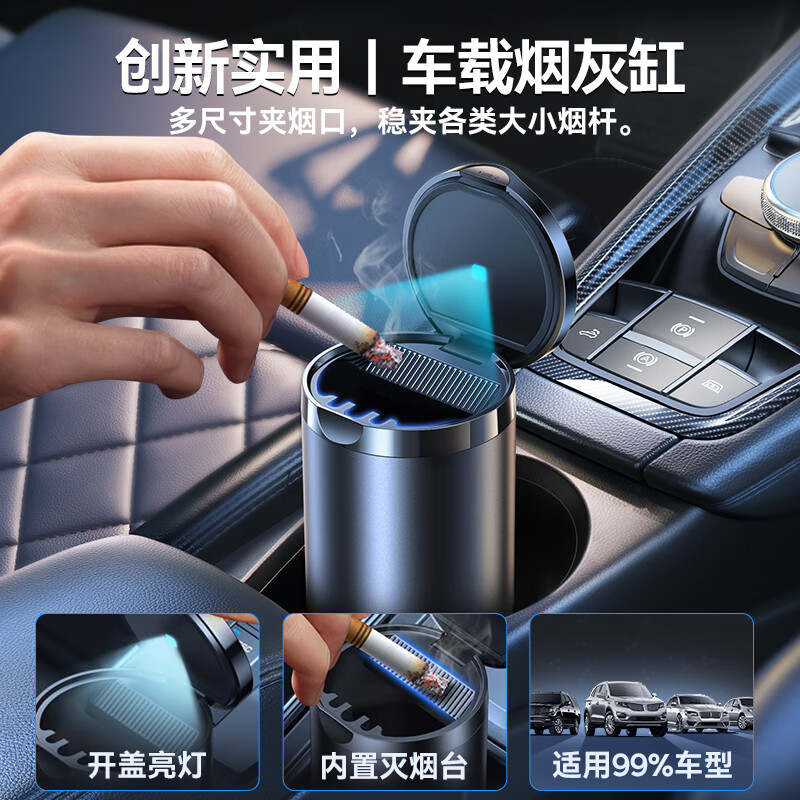 创新实用 | 车载烟灰缸

多尺寸夹烟口，稳夹各类大小烟杆。

开盖亮灯

内置灭烟台

适用99%车型