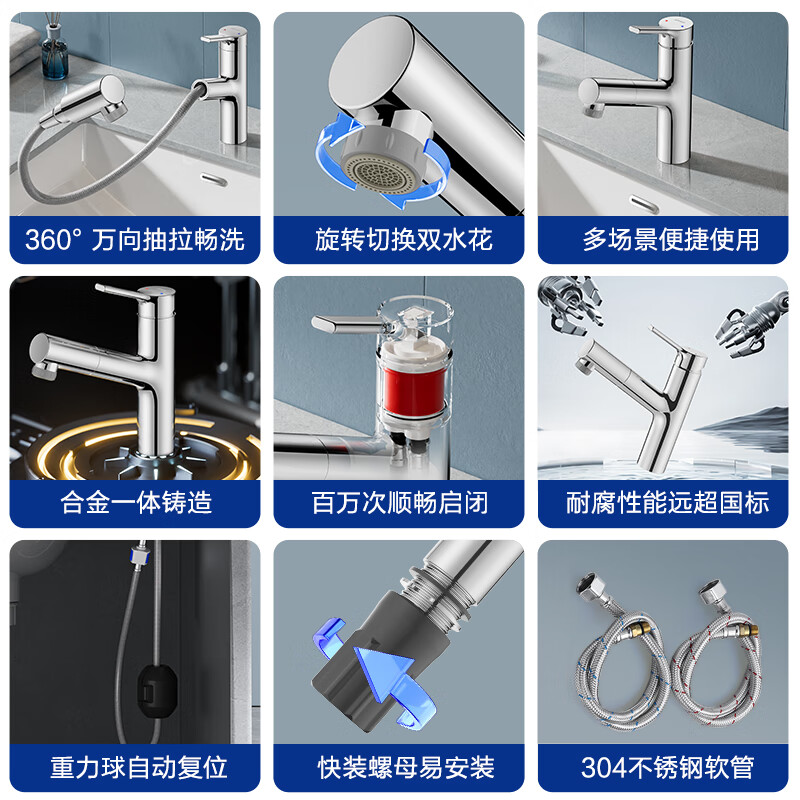 360° 万向抽拉畅洗

旋转切换双水花

多场景便捷使用

合金一体铸造

百万次顺畅启闭

耐腐性能远超国标

重力球自动复位

快装螺母易安装

304不锈钢软管