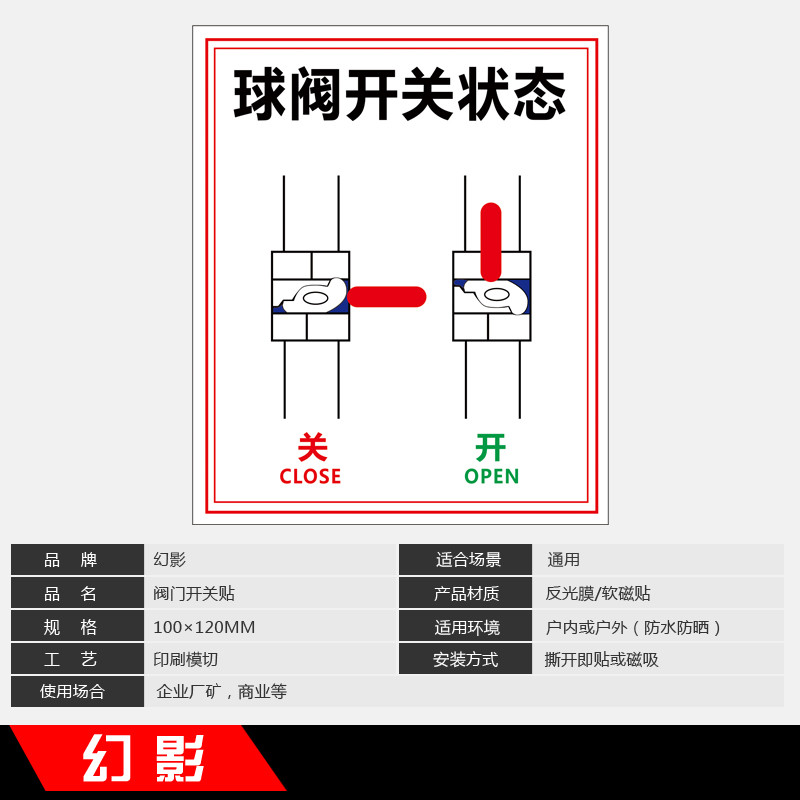 球阀开关状态

关
CLOSE

开
OPEN

| 品 牌 | 幻影 | 适合场景 | 通用 |
|---|---|---|---|
| 品 名 | 阀门开关贴 | 产品材质 | 反光膜/软磁贴 |
| 规 格 | 100×120MM | 适用环境 | 户内或户外（防水防晒） |
| 工 艺 | 印刷模切 | 安装方式 | 撕开即贴或磁吸 |
| 使用场合 | 企业厂矿，商业等 | | |

幻影