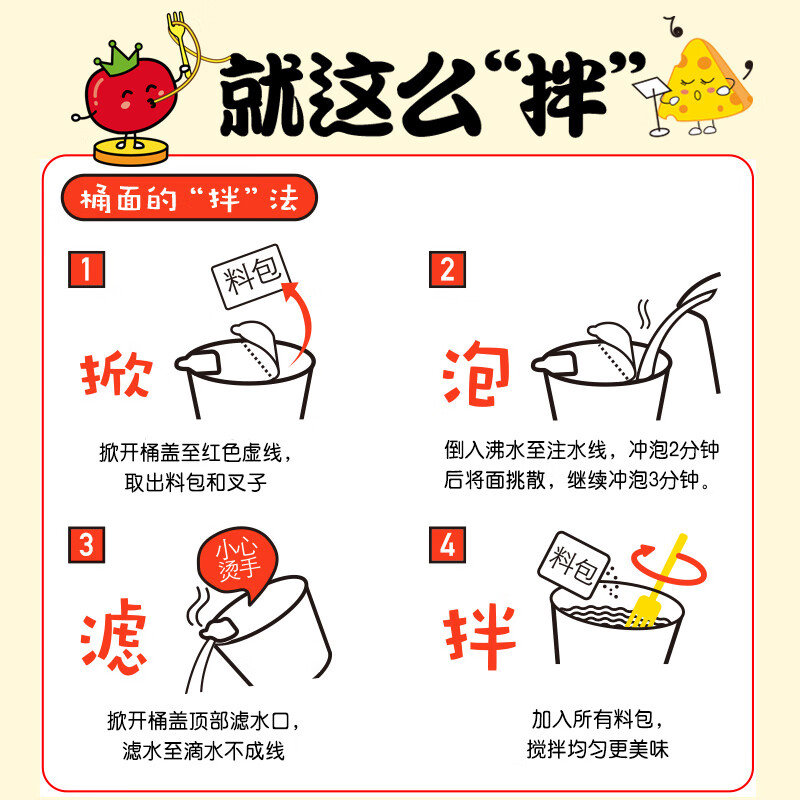 就这么“拌”

桶面的“拌”法

1

料包

掀

掀开桶盖至红色虚线，取出料包和叉子

2

泡

倒入沸水至注水线，冲泡2分钟后将面挑散，继续冲泡3分钟。

3

小心烫手

滤

掀开桶盖顶部滤水口，滤水至滴水不成线

4

料包

拌

加入所有料包，搅拌均匀更美味