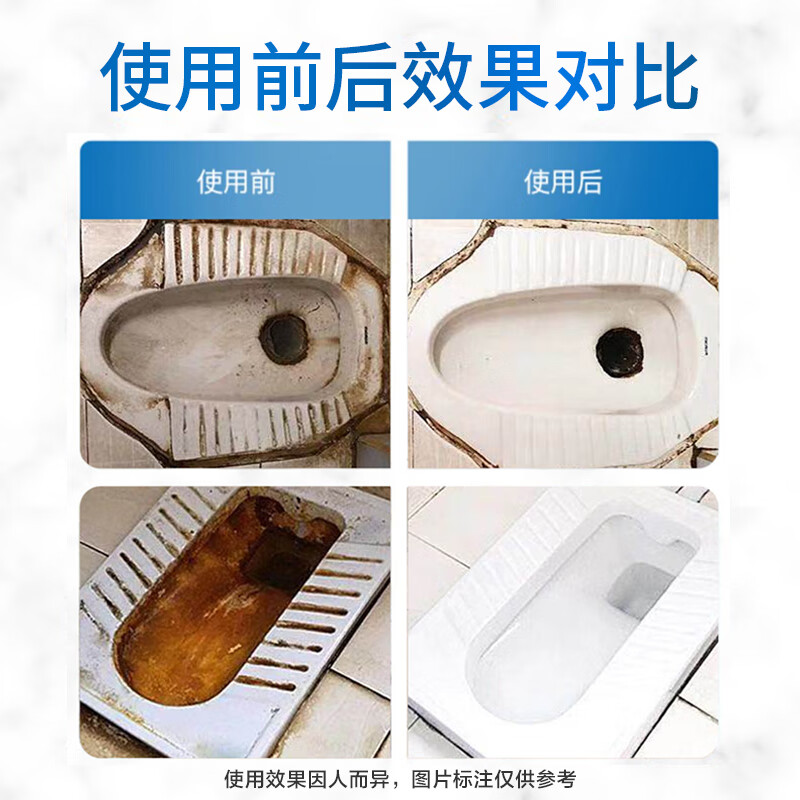 使用前后效果对比

使用前

使用后

使用效果因人而异，图片标注仅供参考