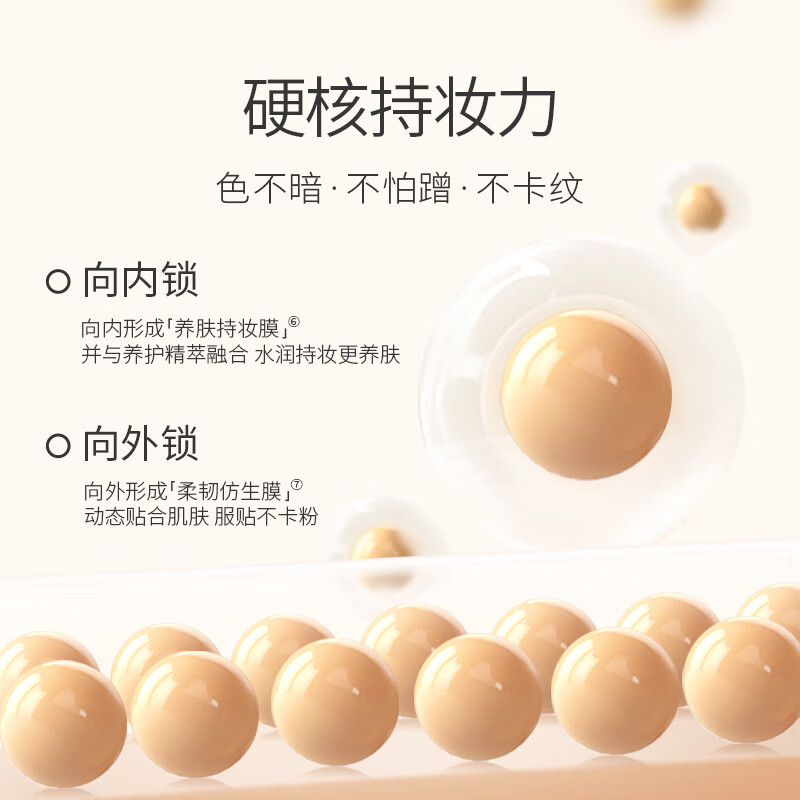 硬核持妆力

色不暗 · 不怕蹭 · 不卡纹

○ 向内锁

向内形成「养肤持妆膜」⑥
并与养护精萃融合 水润持妆更养肤

○ 向外锁

向外形成「柔韧仿生膜」⑦
动态贴合肌肤 服贴不卡粉