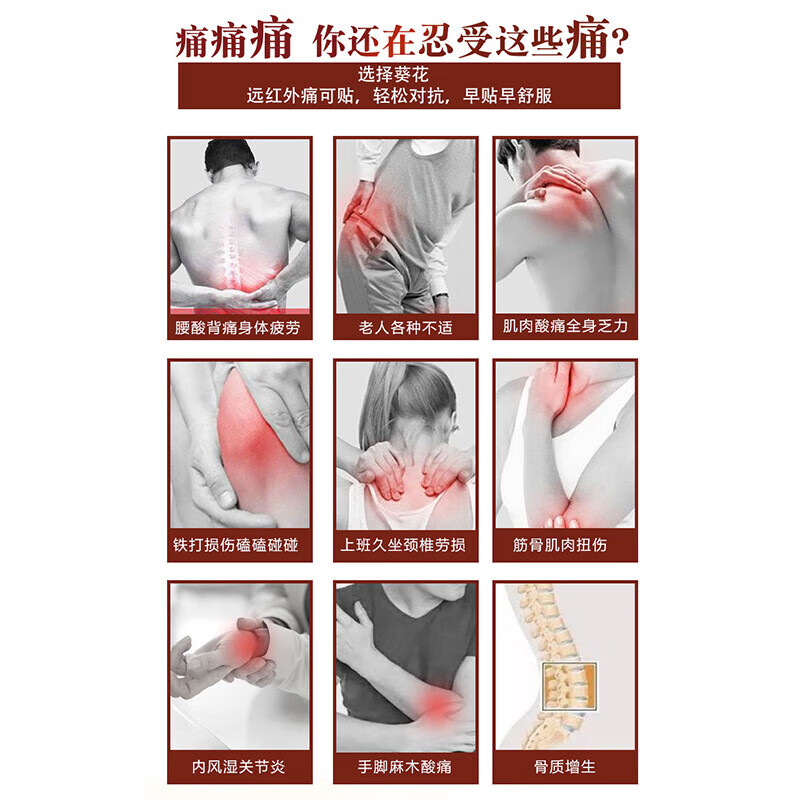 痛痛痛 你还在忍受这些痛？

选择葵花
远红外痛可贴，轻松对抗，早贴早舒服

腰酸背痛身体疲劳

老人各种不适

肌肉酸痛全身乏力

铁打损伤磕磕碰碰

上班久坐颈椎劳损

筋骨肌肉扭伤

内风湿关节炎

手脚麻木酸痛

骨质增生