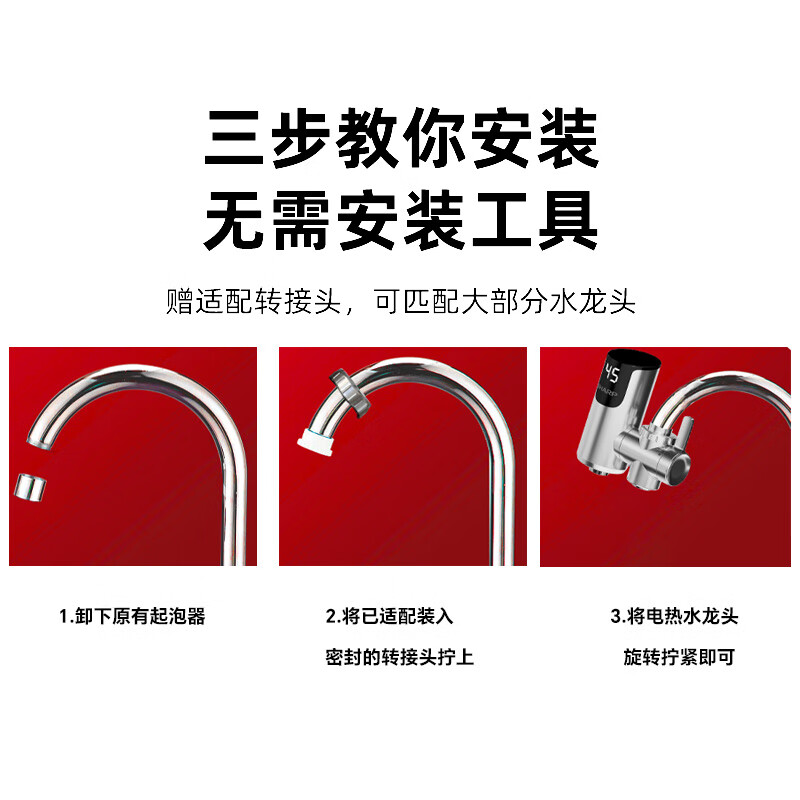 三步教你安装
无需安装工具

赠适配转接头，可匹配大部分水龙头

45
SHARP

1.卸下原有起泡器

2.将已适配装入
密封的转接头拧上

3.将电热水龙头
旋转拧紧即可