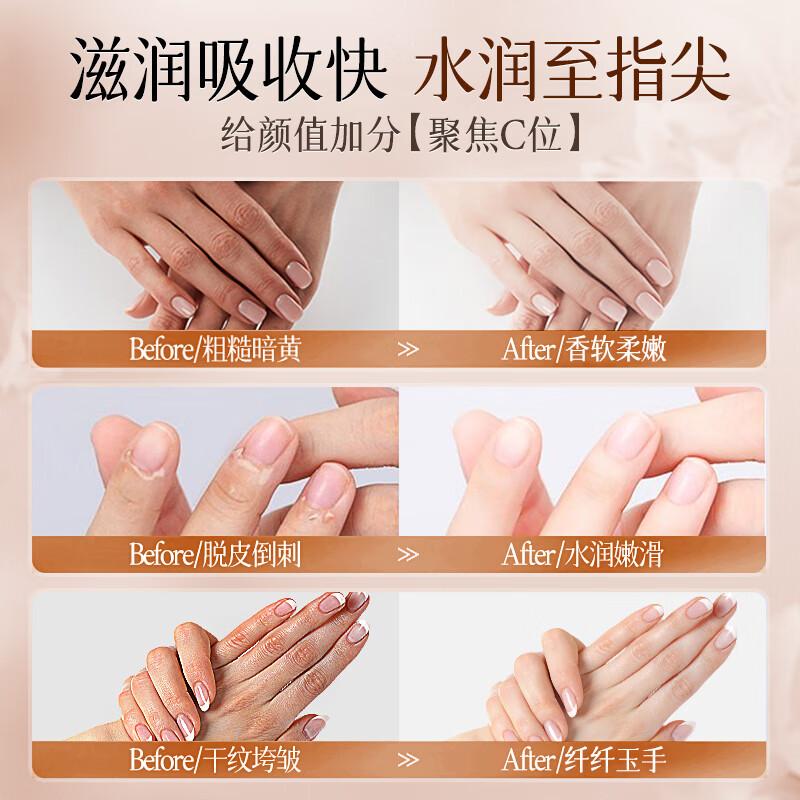 滋润吸收快 水润至指尖
给颜值加分【聚焦C位】

Before/粗糙暗黄 ≫ After/香软柔嫩

Before/脱皮倒刺 ≫ After/水润嫩滑

Before/干纹垮皱 ≫ After/纤纤玉手